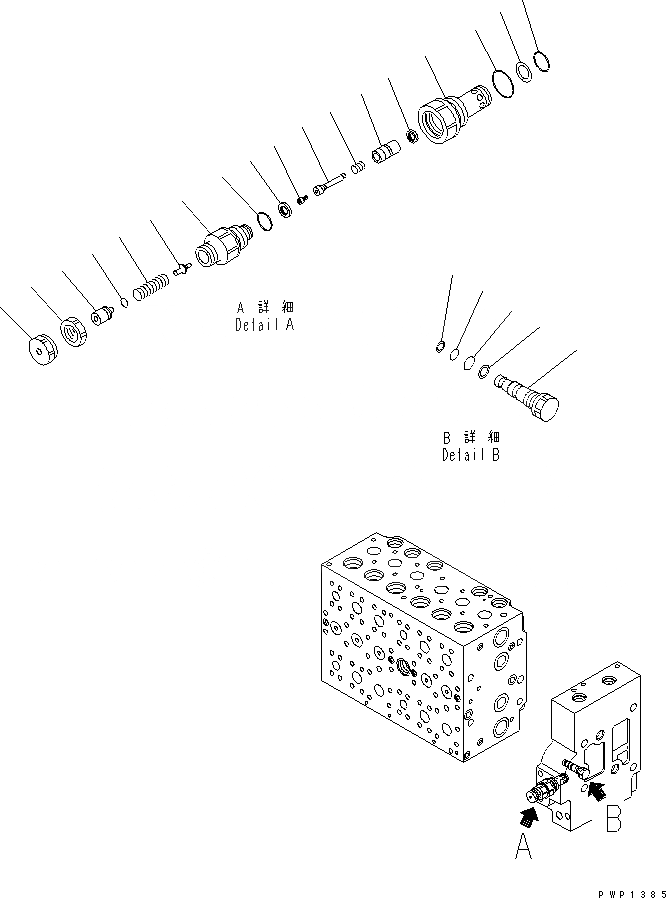 A 詳 細
Detail A

B 詳 細
Detail B

A

B

PWP1385