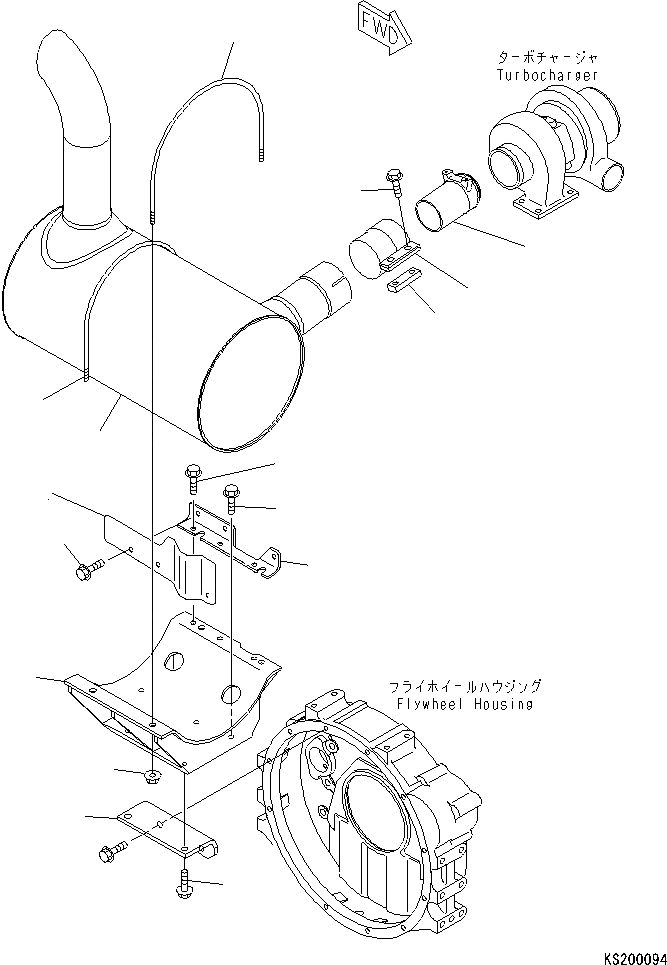 FWD

ターボチャージャ
Turbocharger

フライホイールハウジング
Flywheel Housing

KS200094