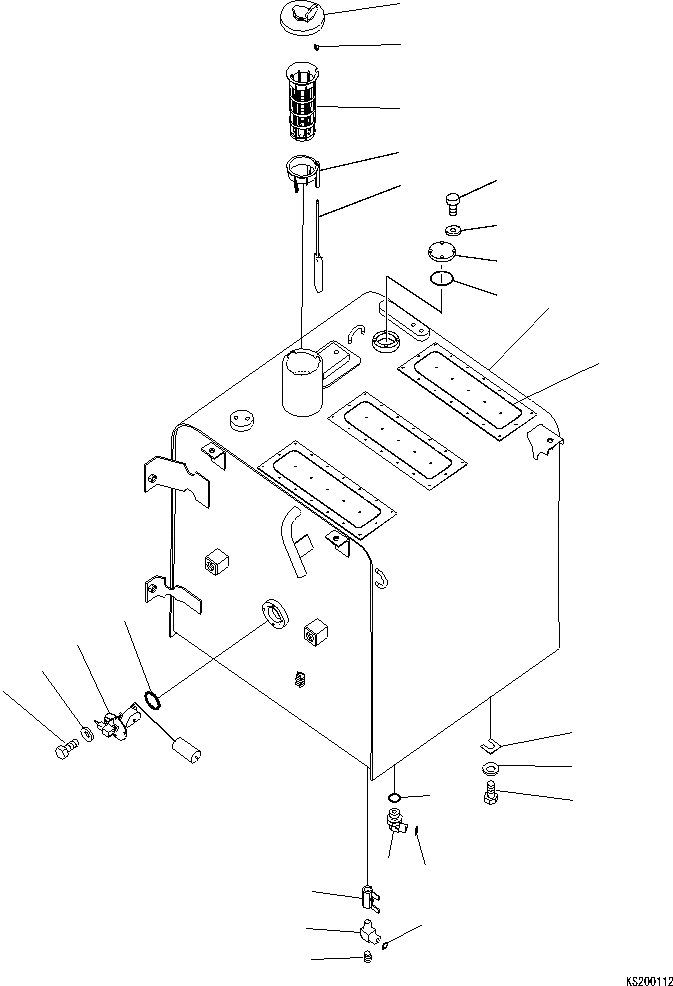 KS200112