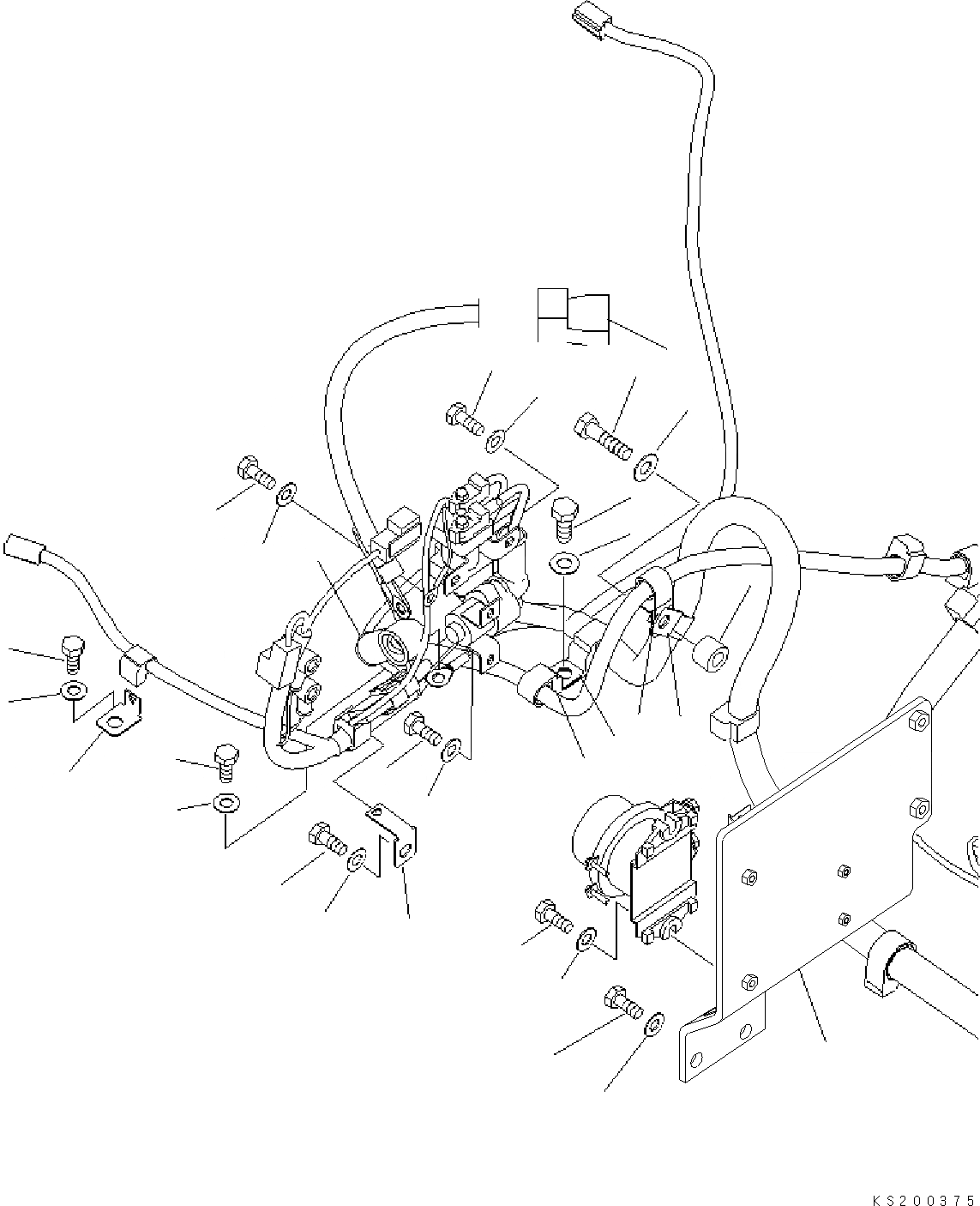 KS200375