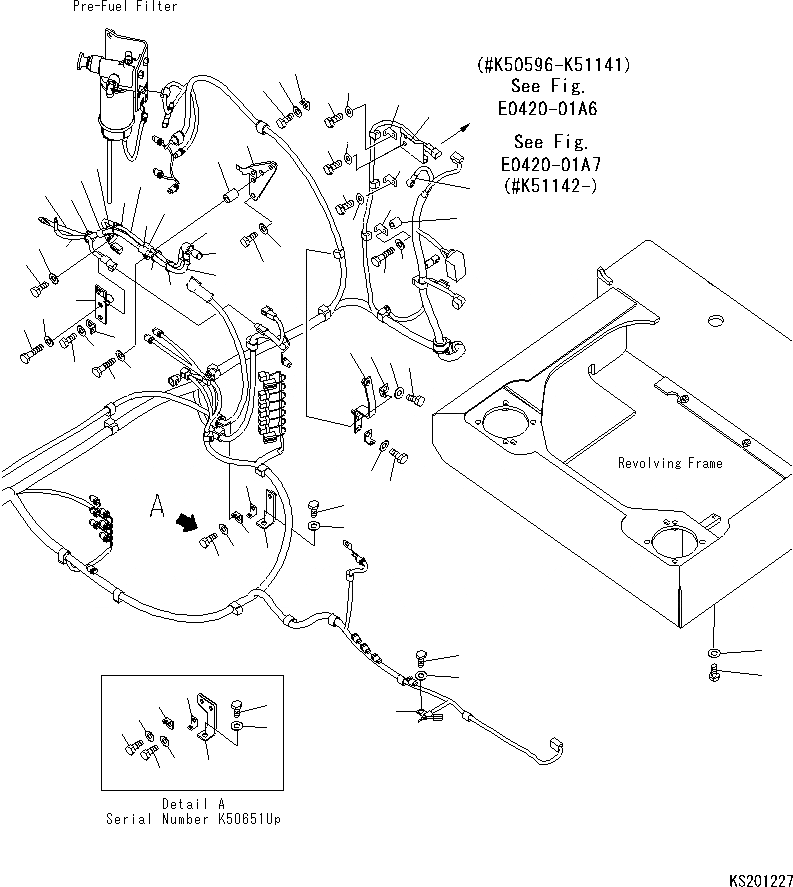 Pre-Fuel Filter

(#K50596-K51141)
See Fig.
E0420-01A6

See Fig.
E0420-01A7
(#K51142-)

Revolving Frame

A

Detail A
Serial Number K50651Up

KS201227