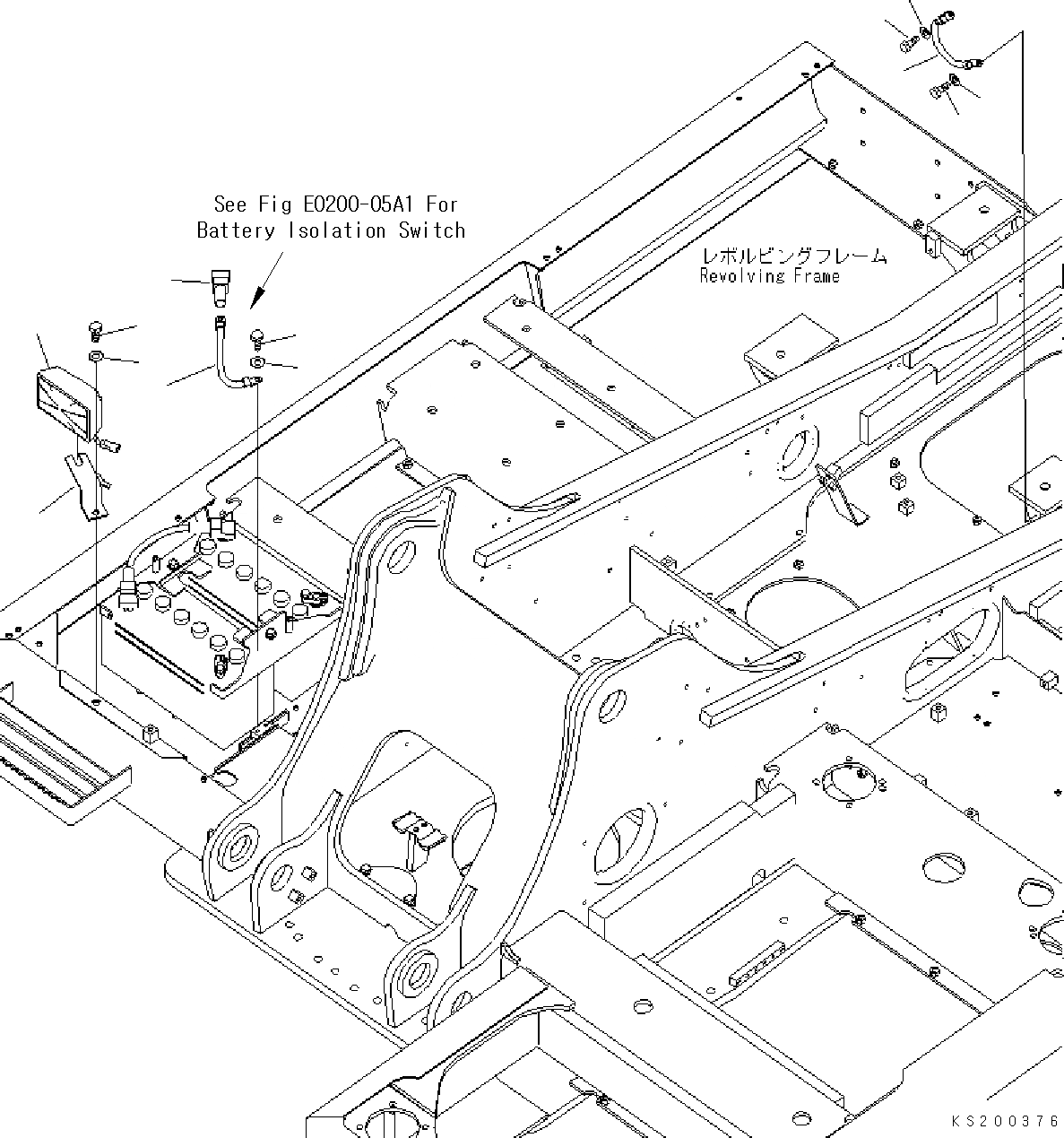 See Fig E0200-05A1 For
Battery Isolation Switch

レボルビングフレーム
Revolving Frame

KS200376