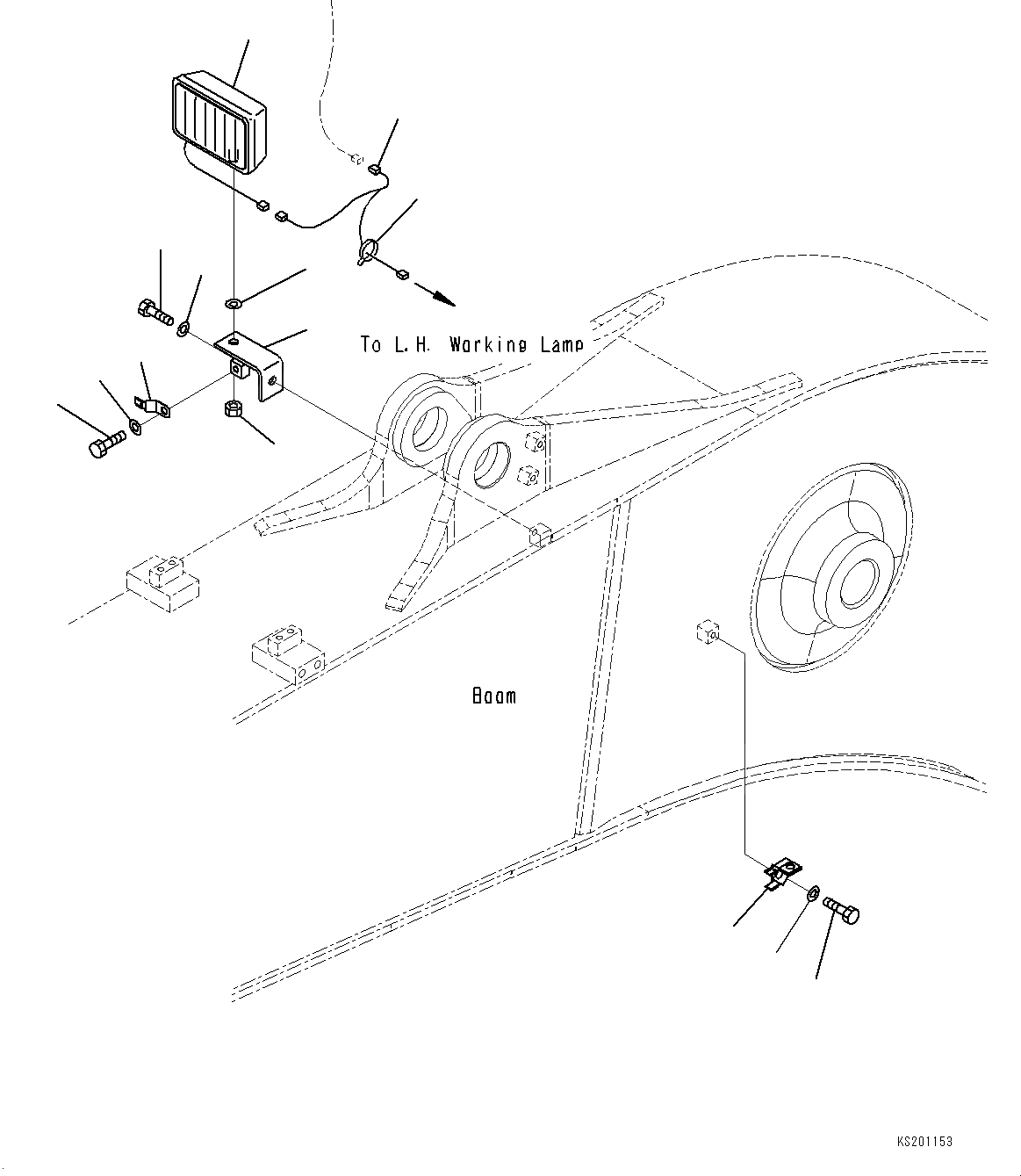 To L.H. Working Lamp

Boom

KS201153