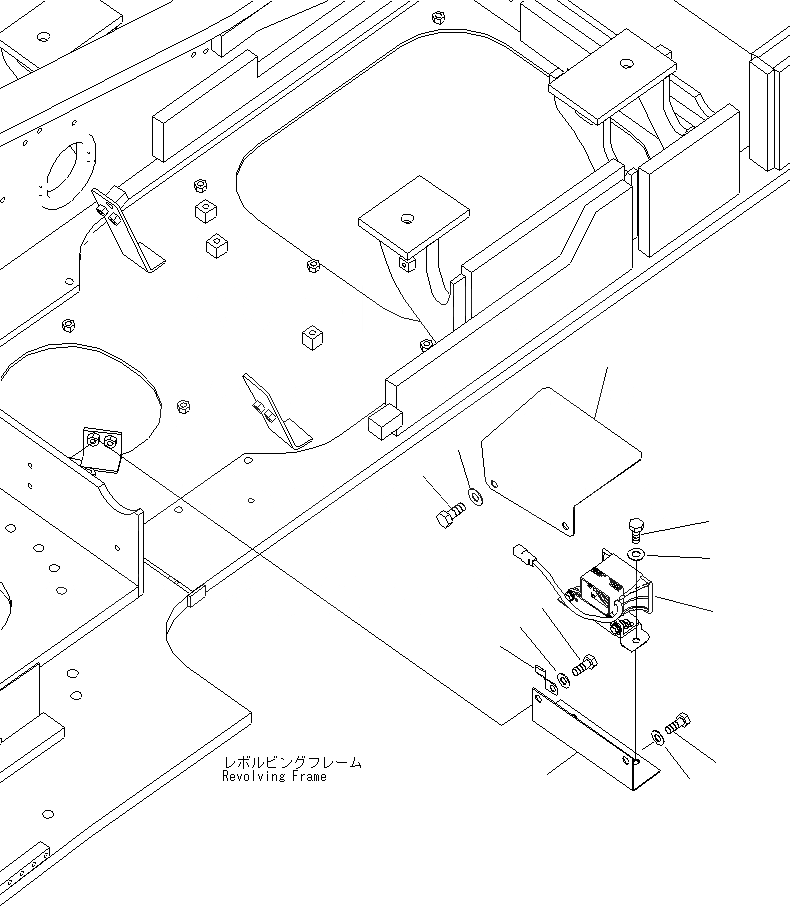 レボルビングフレーム
Revolving Frame