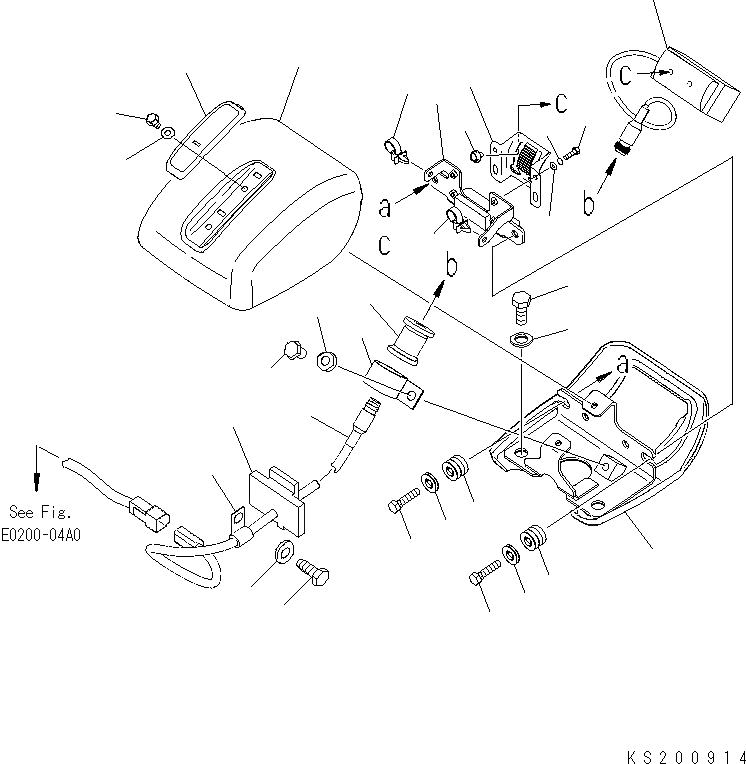 c
c
a
b
c
b
a
See Fig.
E0200-04A0
KS200914