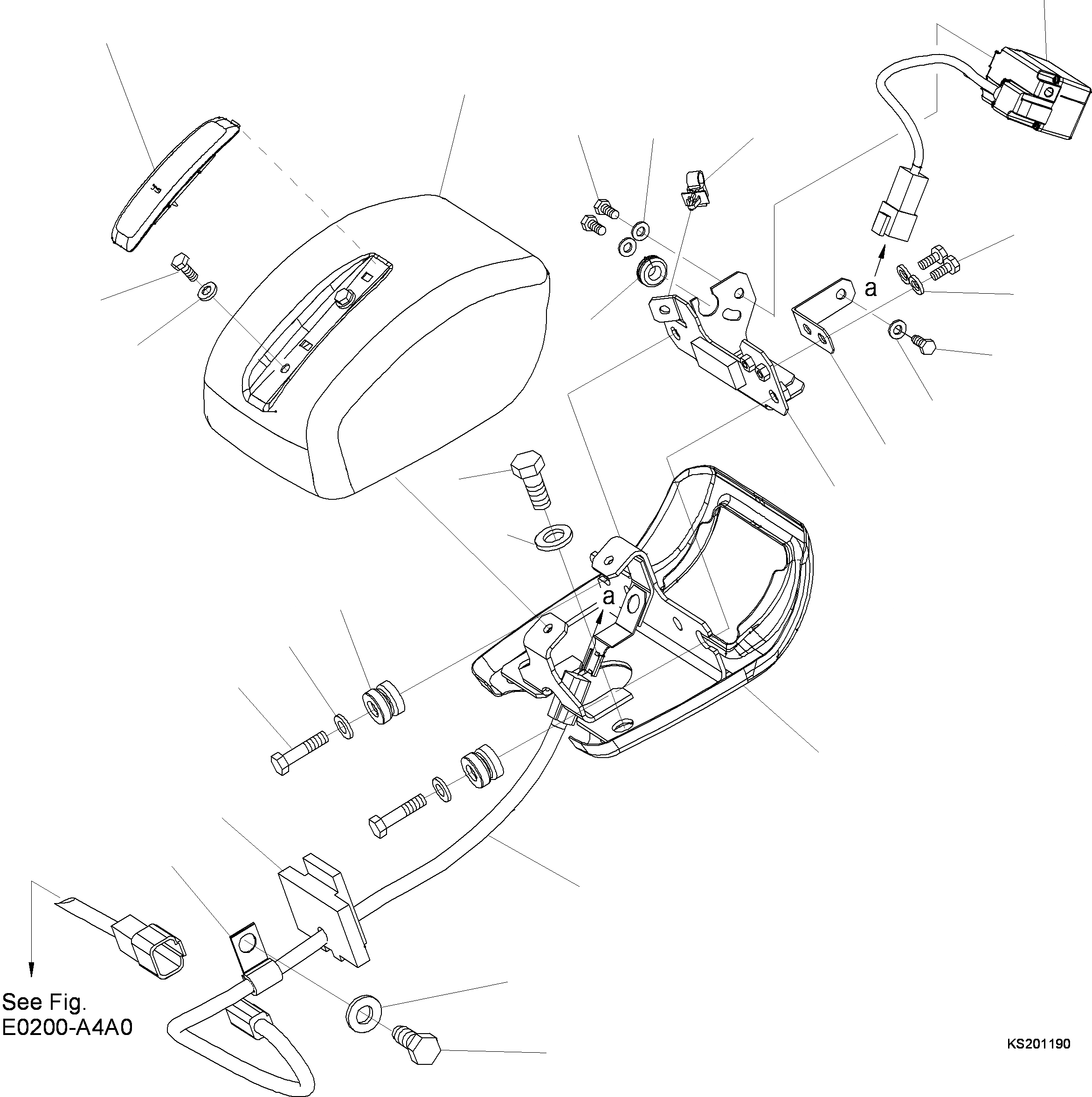 a

a

See Fig.
E0200-A4A0

KS201190