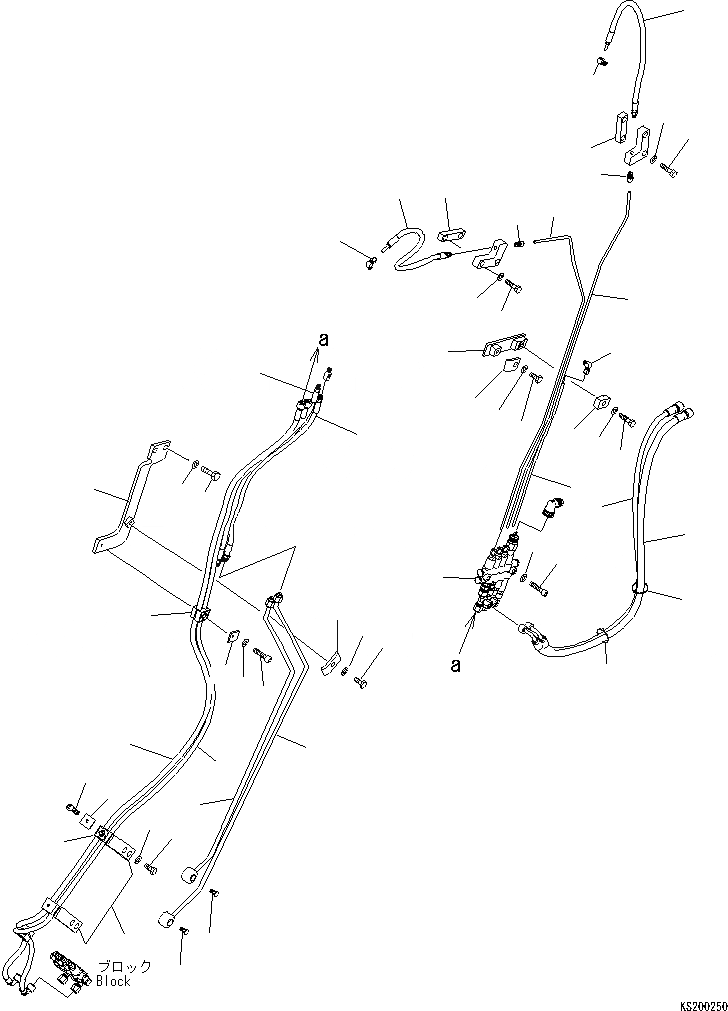 a

a

ブロック
Block

KS200250