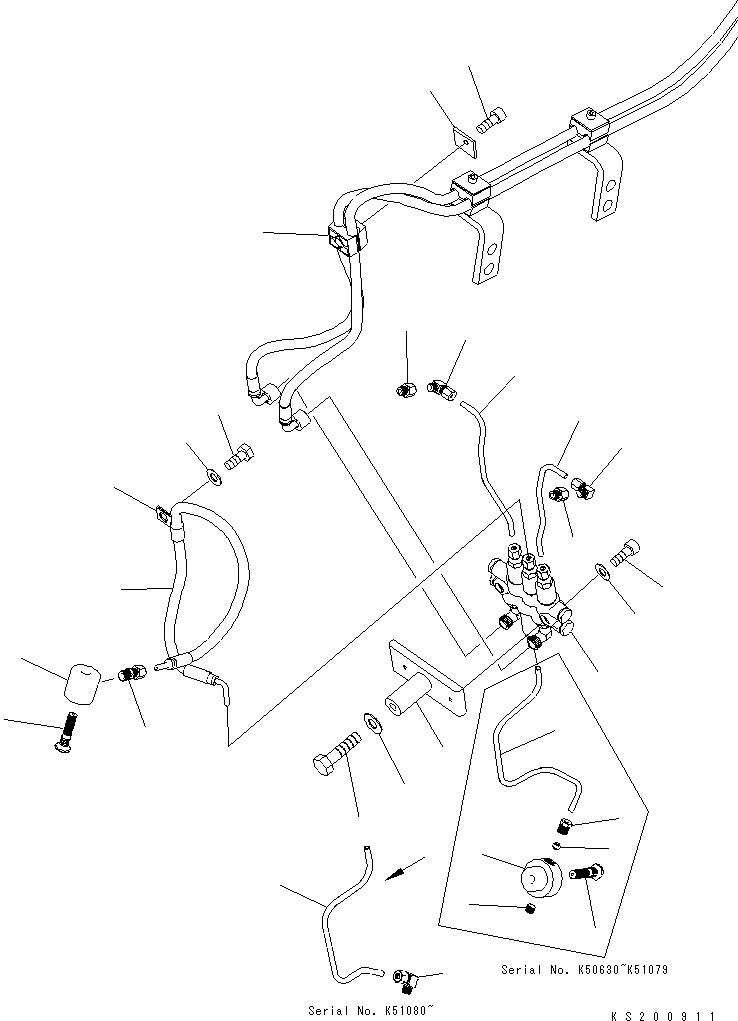 Serial No. K50630~K51079

Serial No. K51080~

KS200911