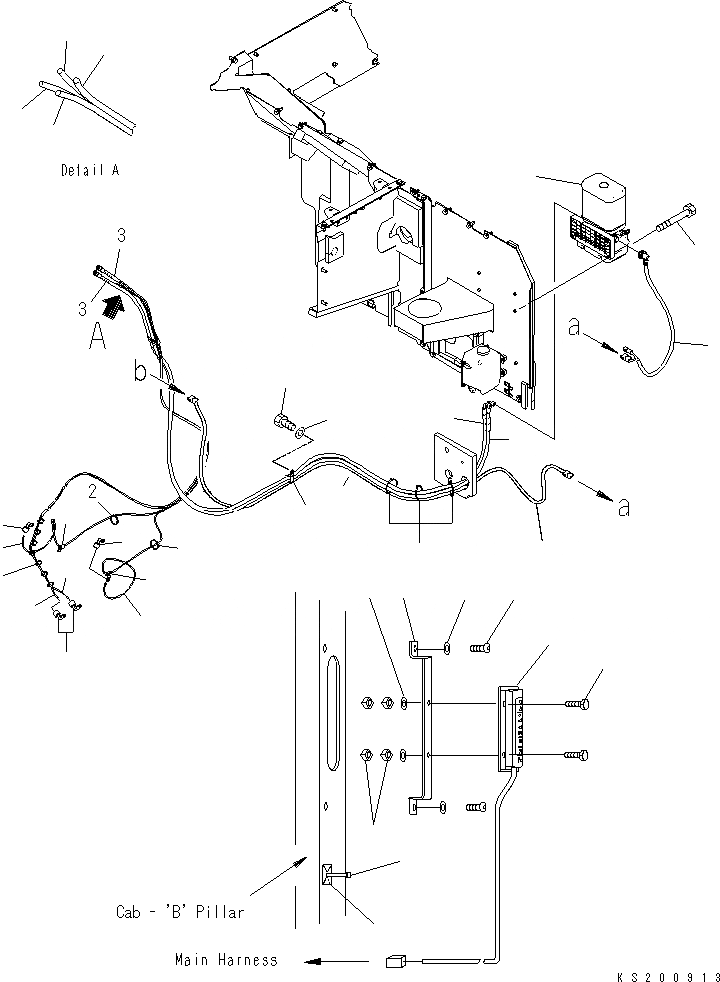 Detail A

3

3

A

b

a

2

a

Cab - 'B' Pillar

Main Harness

KS200913