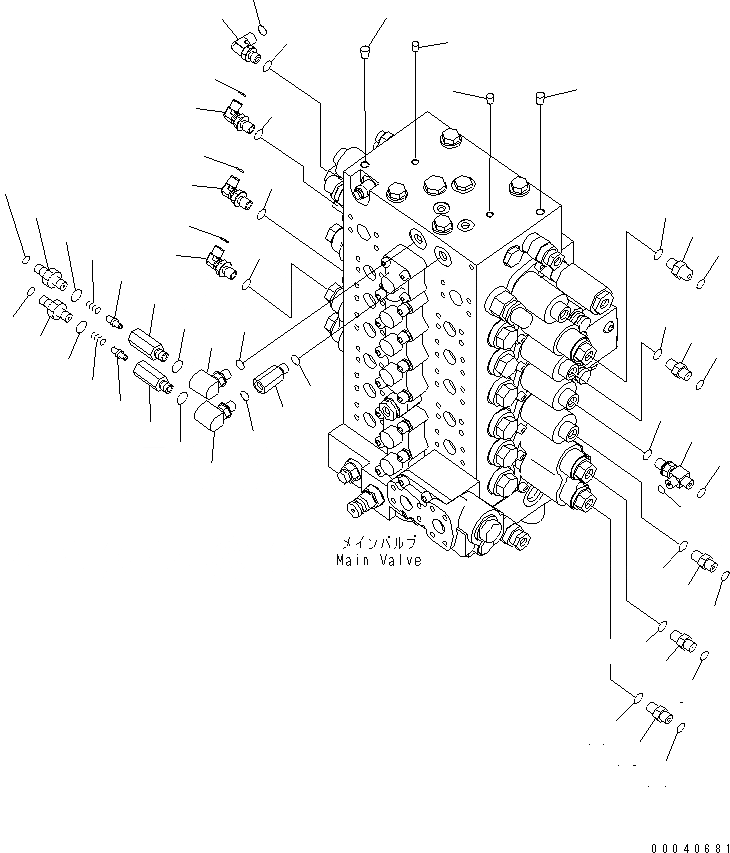 メインバルブ
Main Valve

00040681