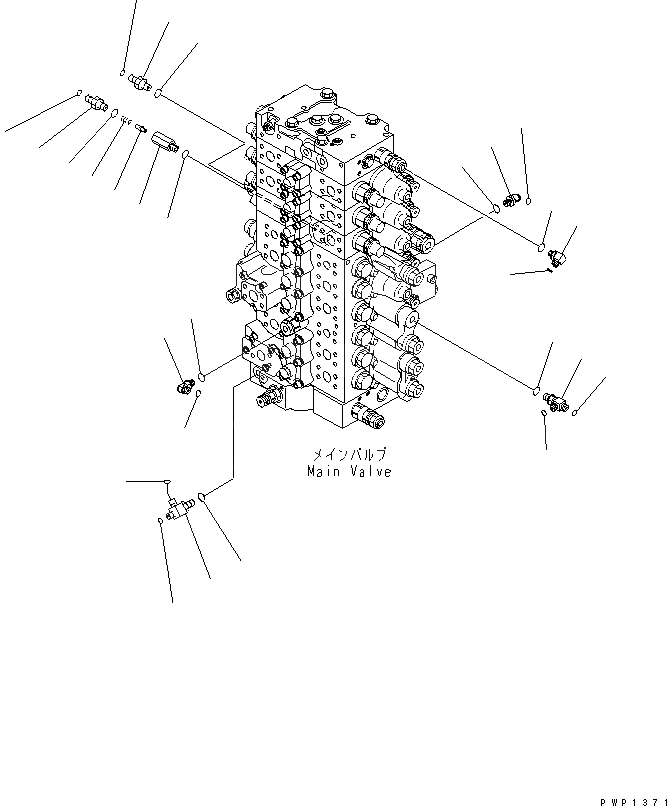 メインバルブ
Main Valve

PWP1371