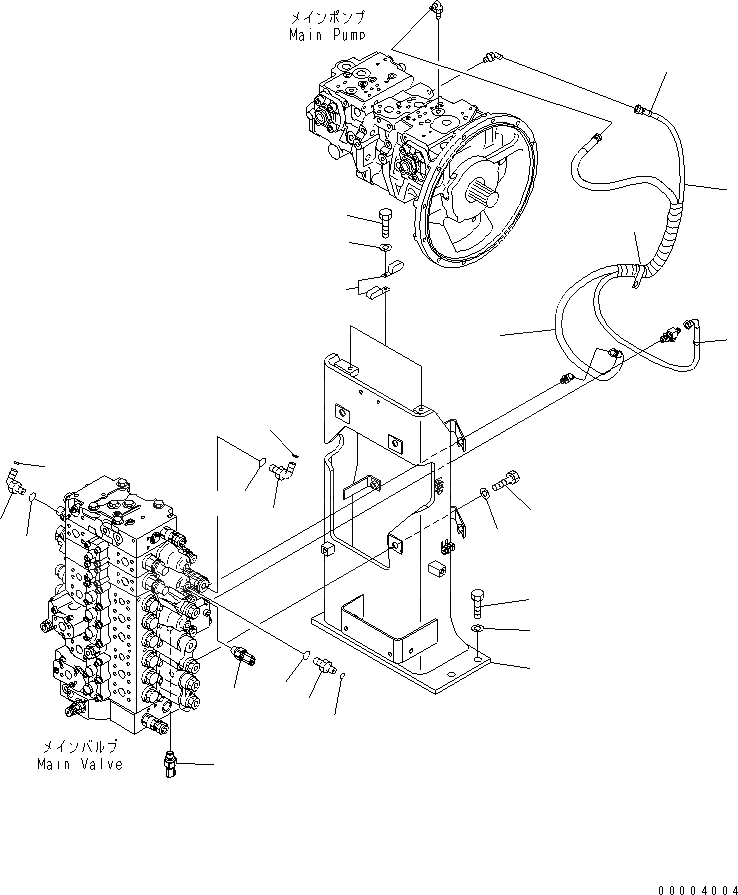 メインポンプ
Main Pump

メインバルブ
Main Valve

00004004