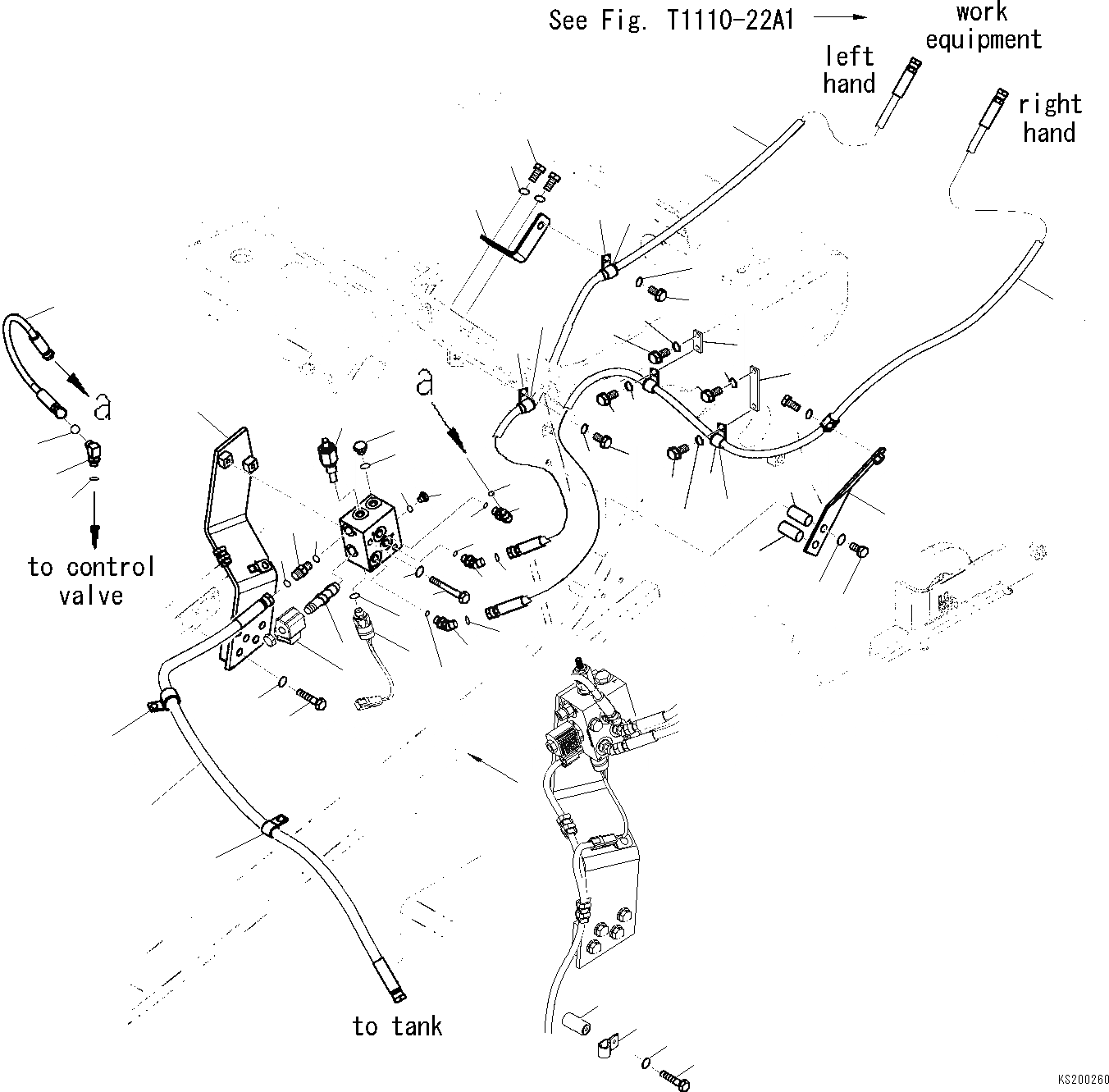 See Fig. T1110-22A1

work equipment

left hand

right hand

a

a

to control valve

to tank

KS200280