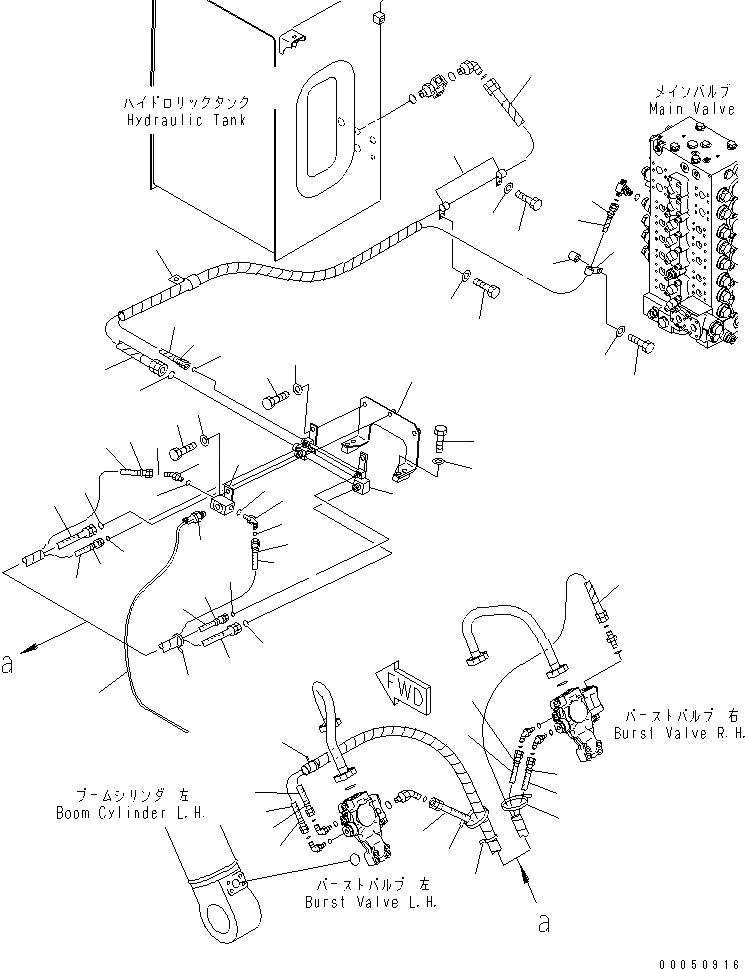 ハイドロリックタンク
Hydraulic Tank

メインバルブ
Main Valve

a

FWD

バーストバルブ 右
Burst Valve R.H.

ブームシリンダ 左
Boom Cylinder L.H.

バーストバルブ 左
Burst Valve L.H.

a

00050916