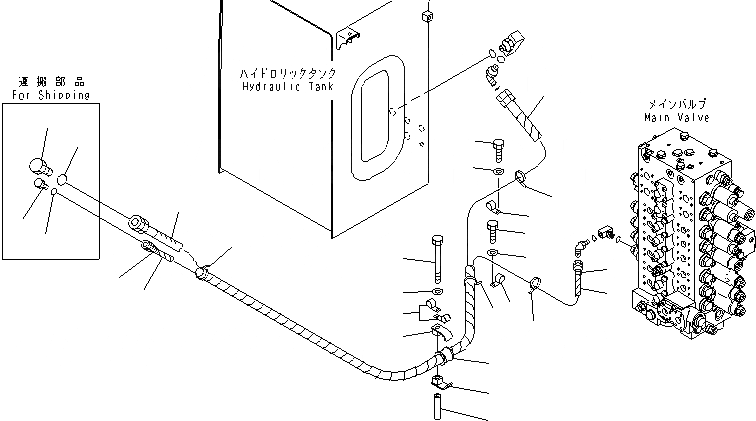 運搬部品
For Shipping

ハイドロリックタンク
Hydraulic Tank

メインバルブ
Main Valve