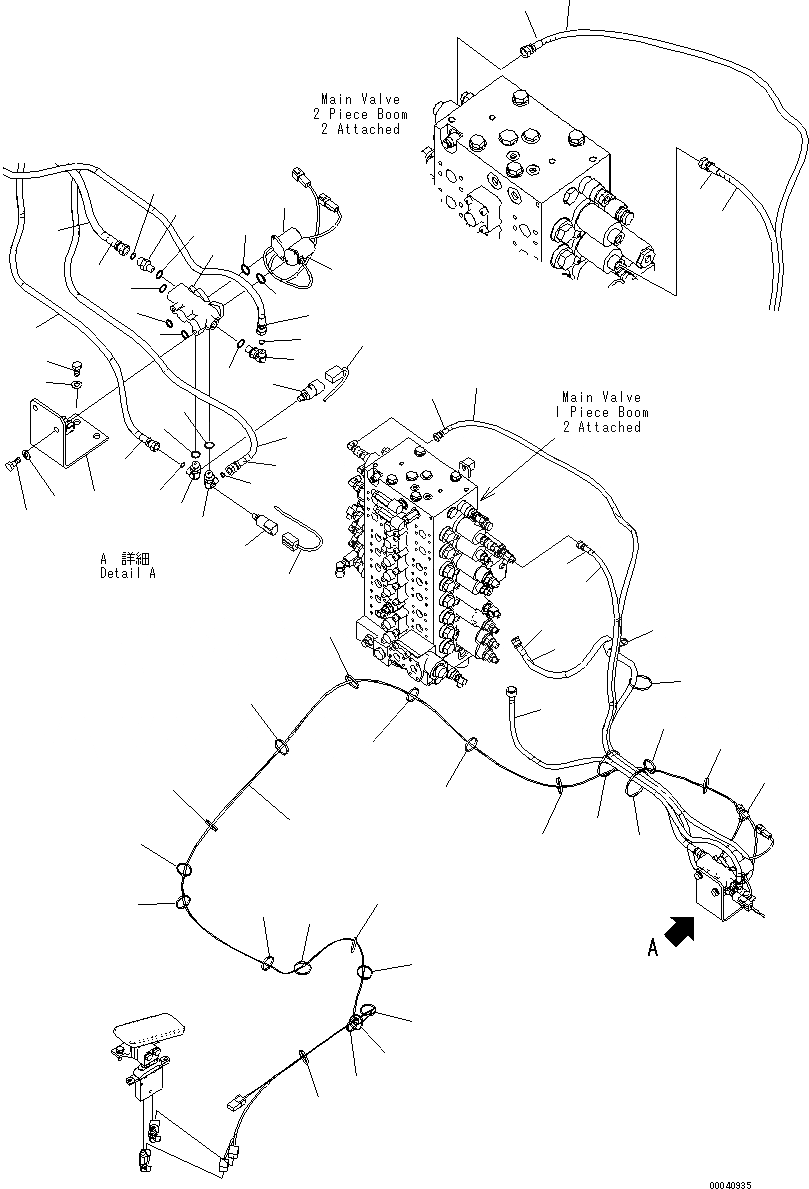 Main Valve
2 Piece Boom
2 Attached

Main Valve
1 Piece Boom
2 Attached

A 詳細
Detail A

A

00040935