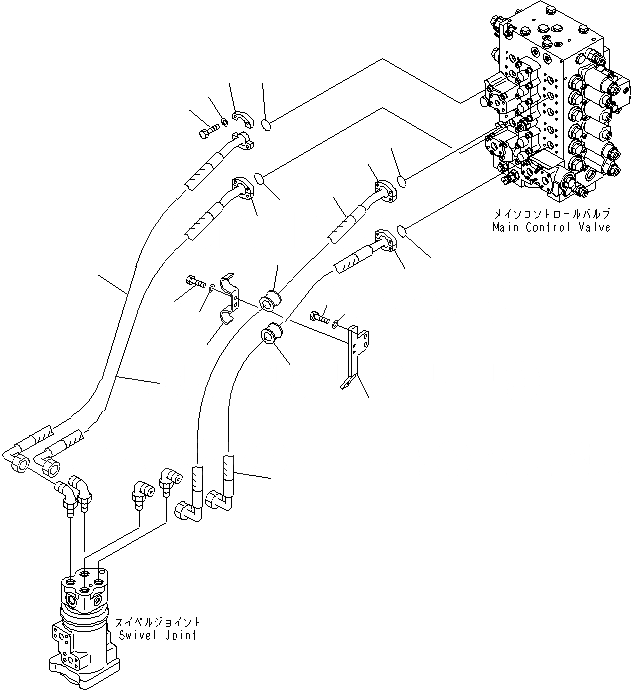 メインコントロールバルブ
Main Control Valve

スイベルジョイント
Swivel Joint