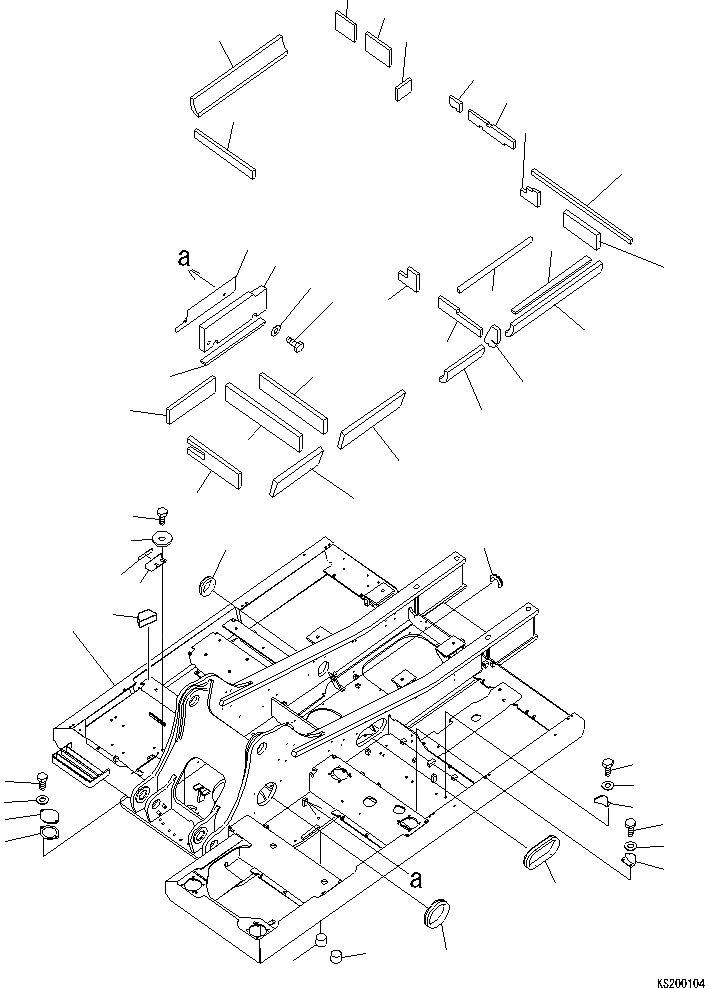 a
a
KS200104