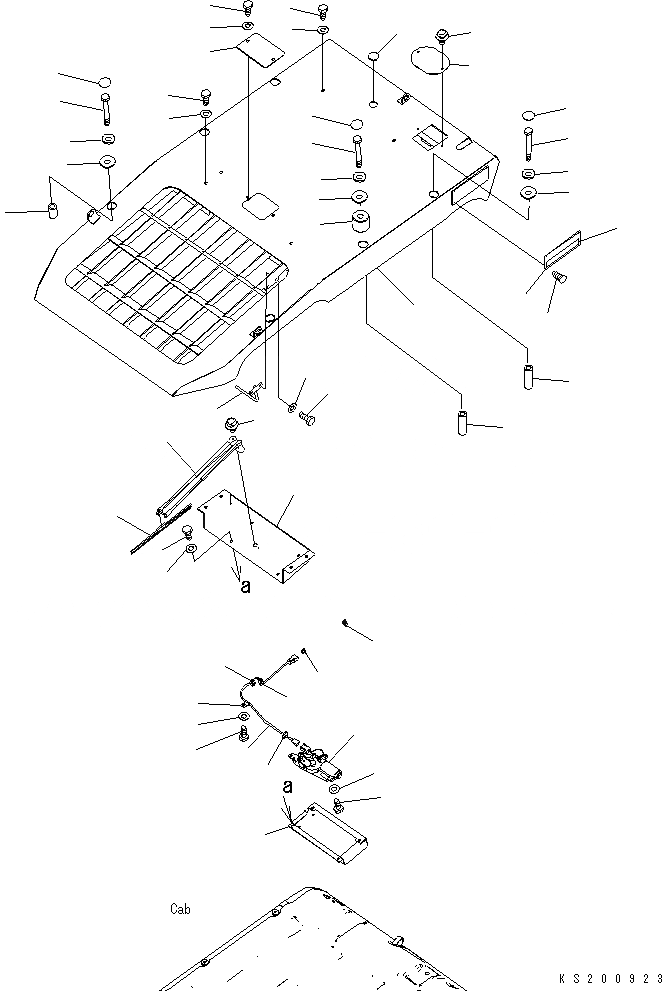 a

a

Cab

KS200923