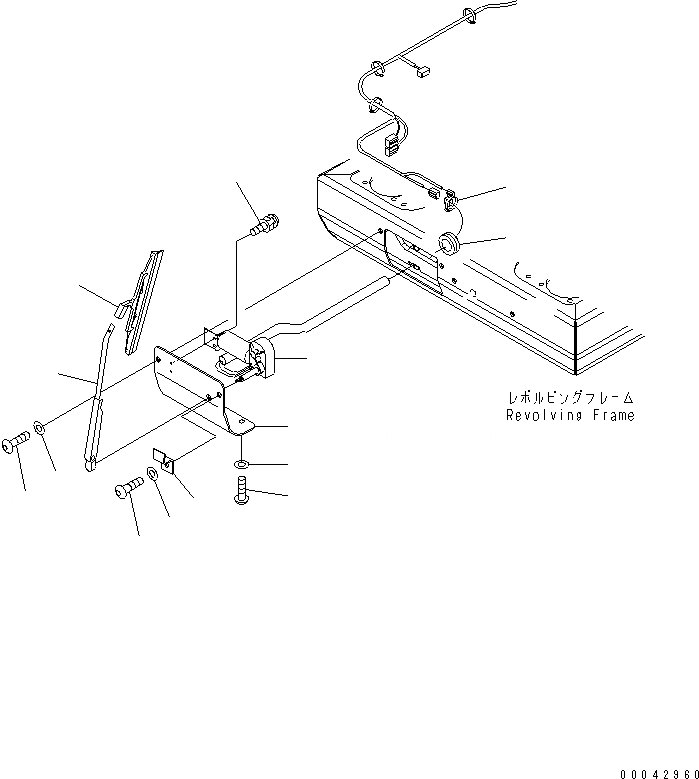 レボルビングフレーム
Revolving Frame

00042960