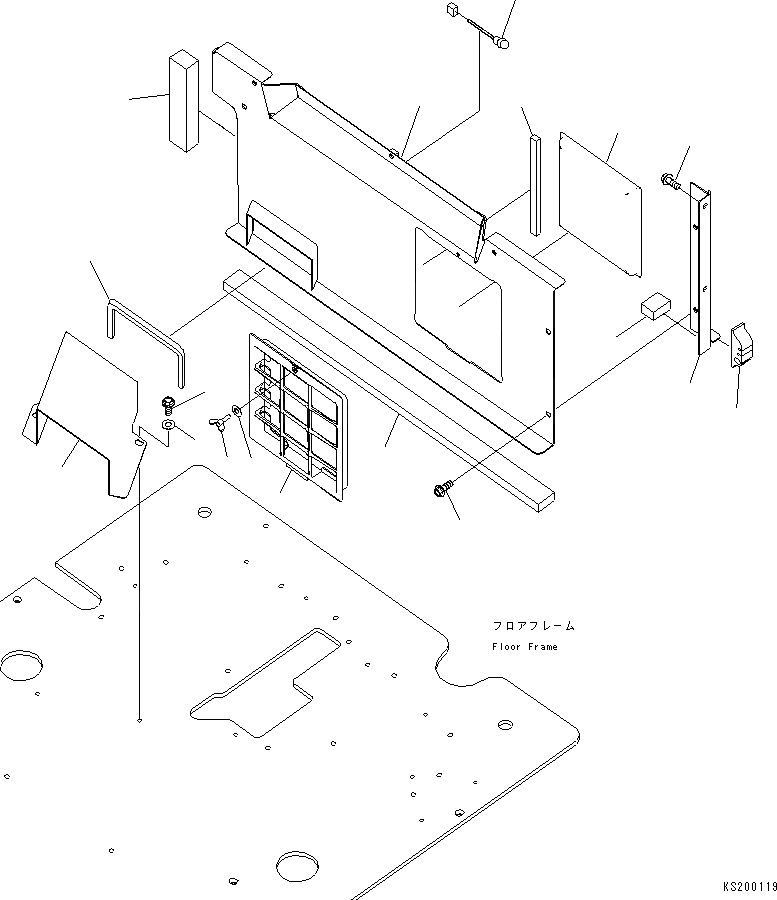 フロアフレーム
Floor Frame

KS200119