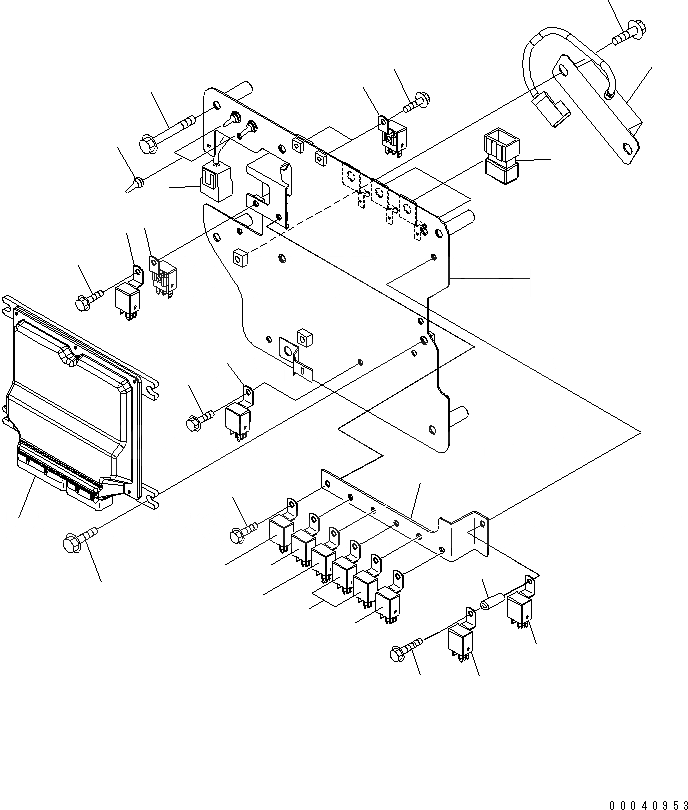 00040953