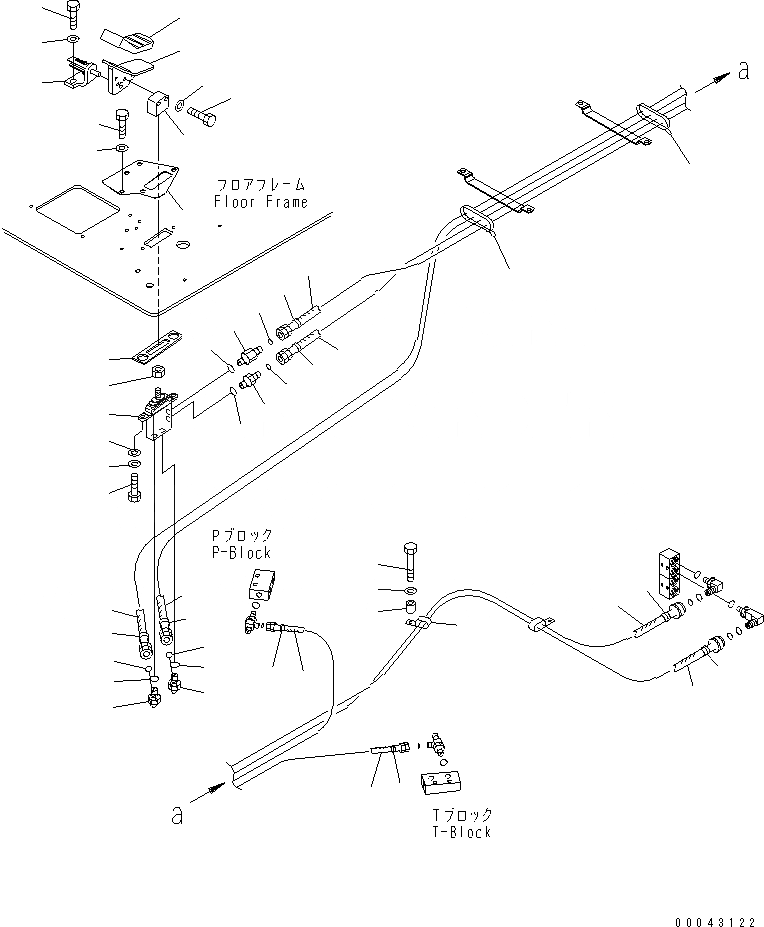 a

フロアフレーム
Floor Frame

Pブロック
P-Block

a

Tブロック
T-Block

00043122