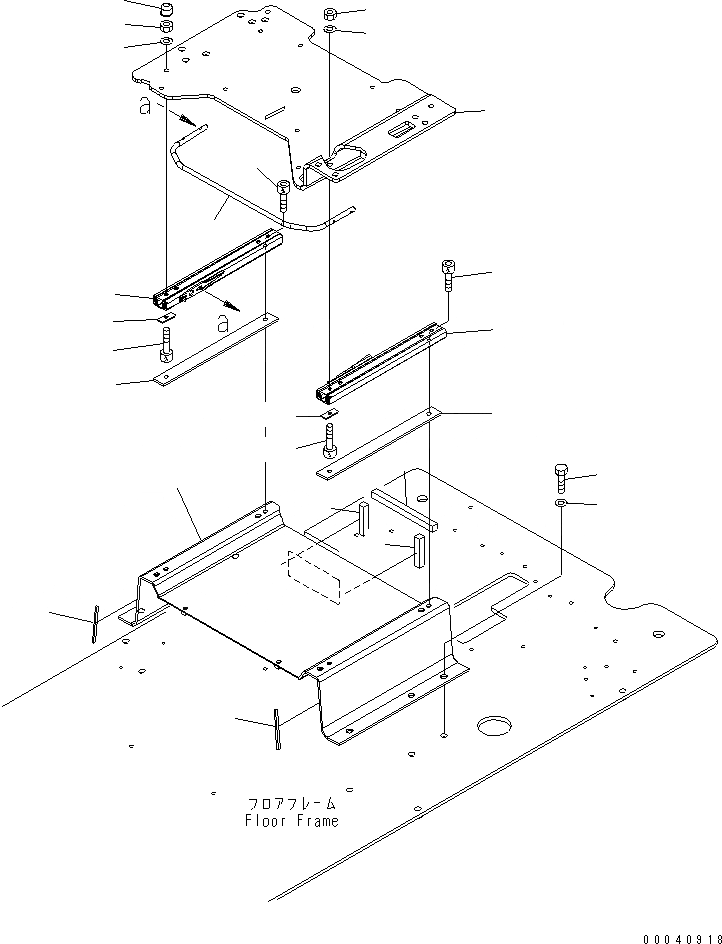 a

a

フロアフレーム
Floor Frame

00040918