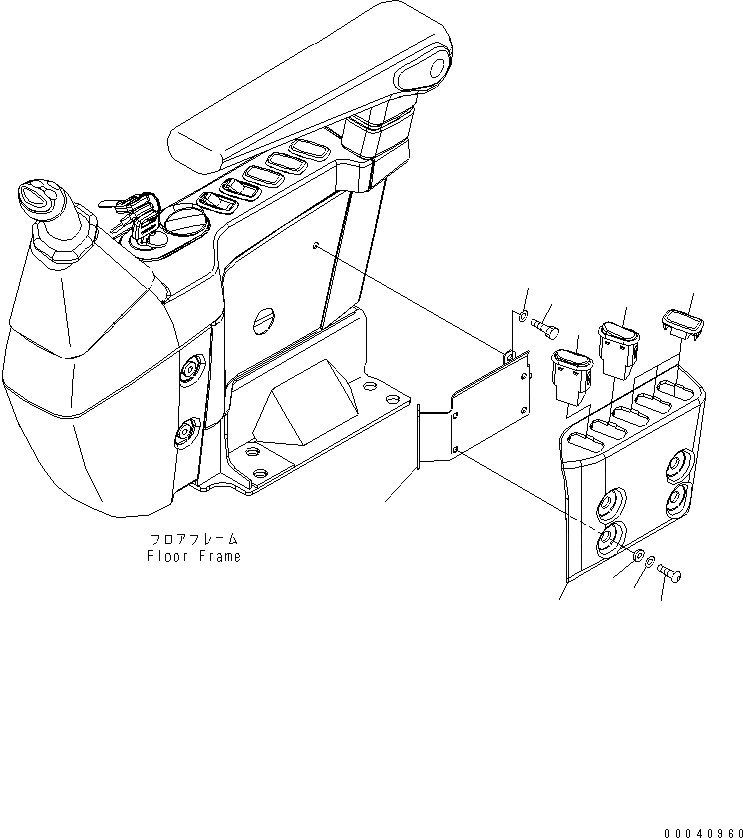 フロアフレーム
Floor Frame

00040960