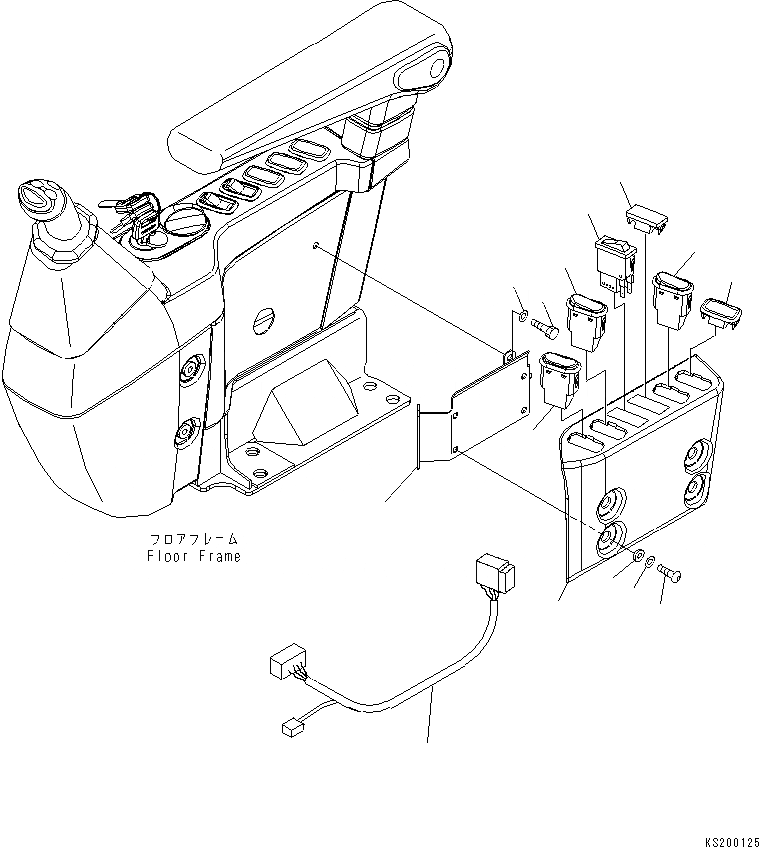 フロアフレーム
Floor Frame

KS200125