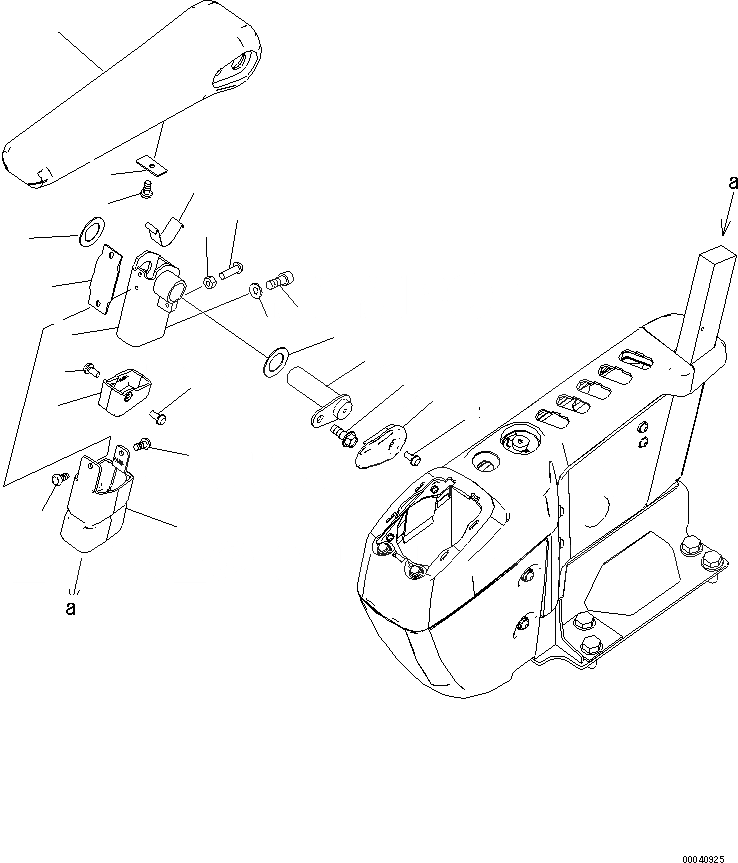 a

a

00040925