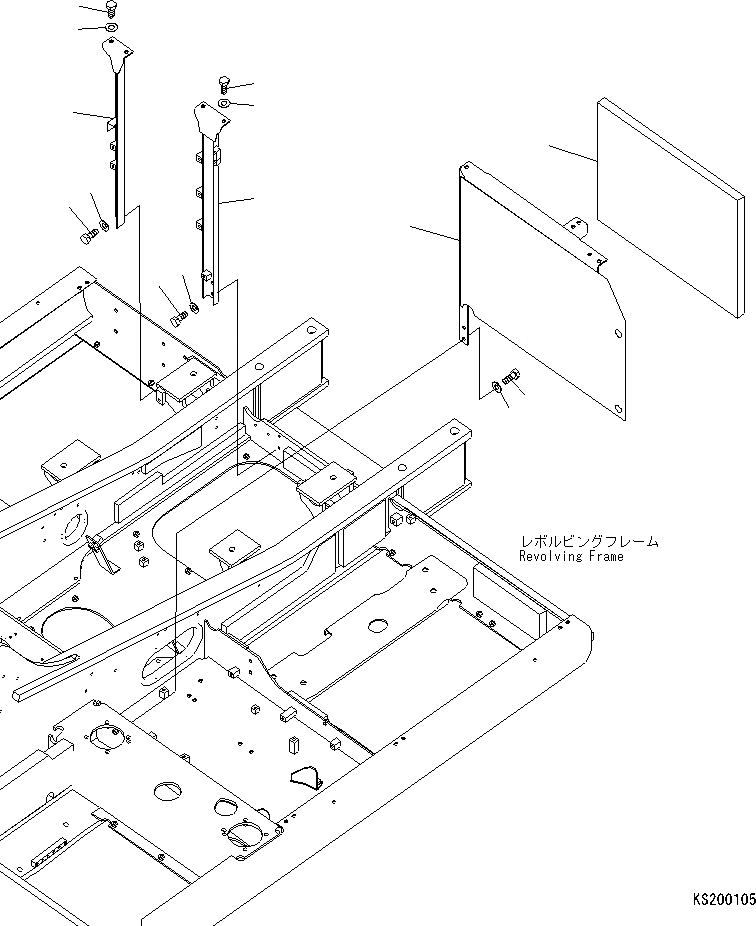 レボルビングフレーム
Revolving Frame

KS200105