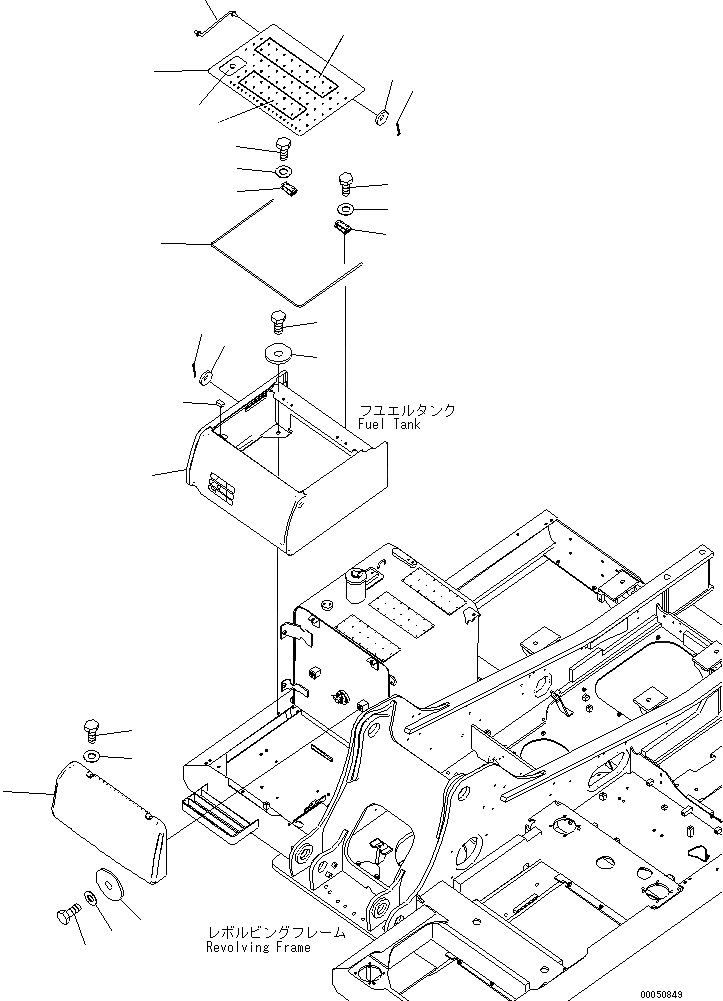 フユエルタンク
Fuel Tank

レボルビングフレーム
Revolving Frame

00050849