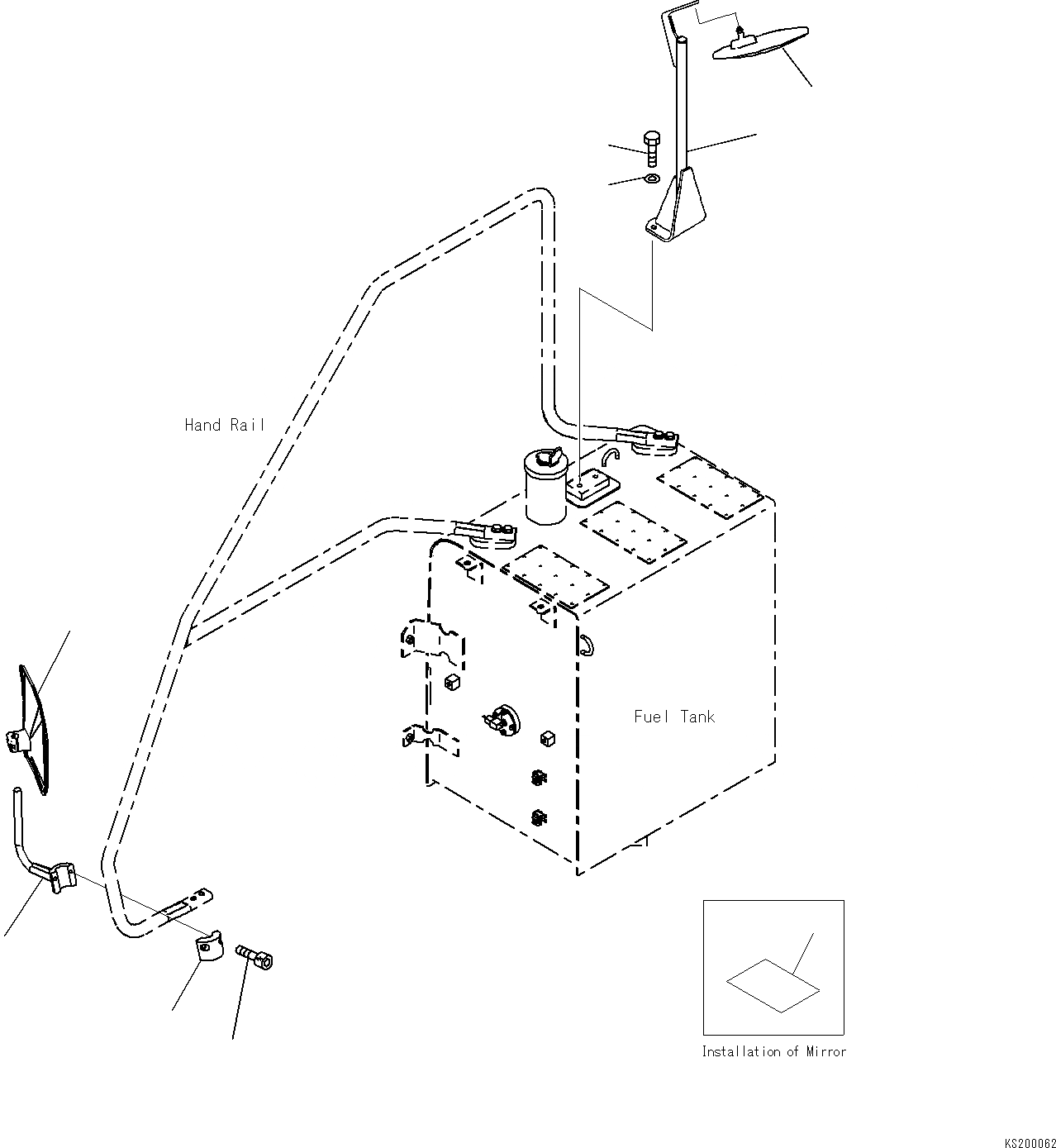 Hand Rail

Fuel Tank

Installation of Mirror

KS200062