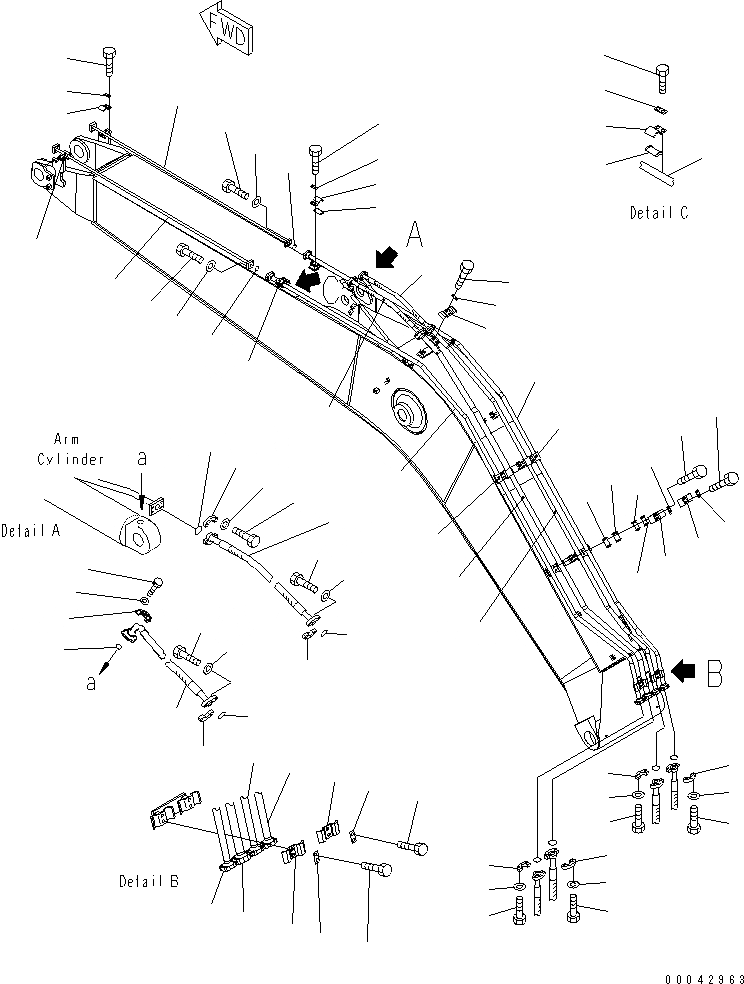 FWD

Detail C

A

Arm Cylinder

a

Detail A

a

B

Detail B

00042963