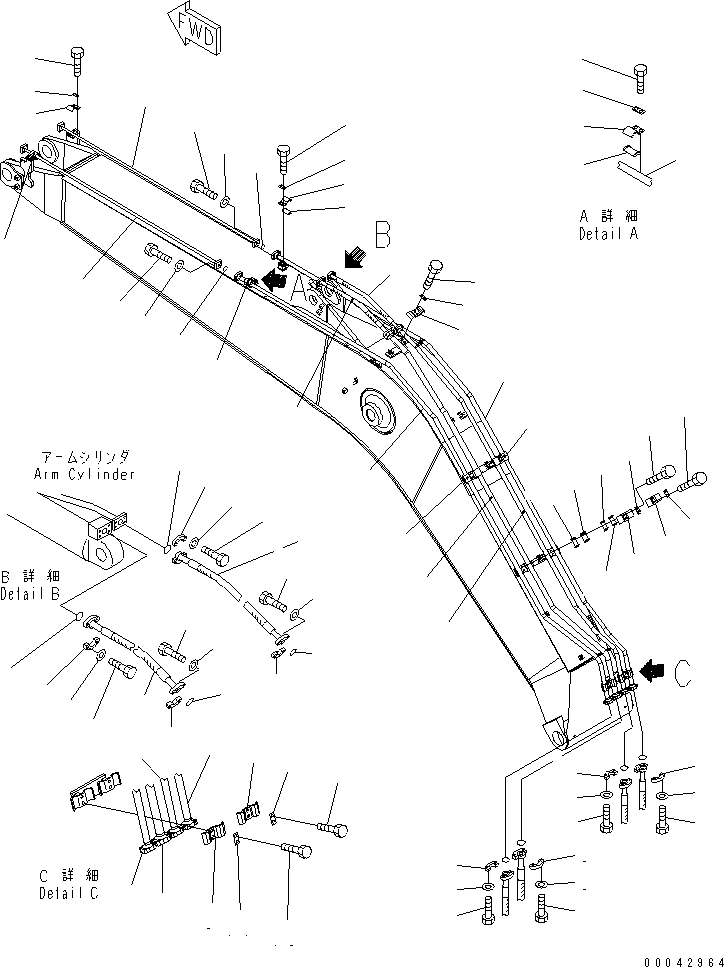 FWD

A 詳 細
Detail A

B

A

アームシリンダ
Arm Cylinder

B 詳 細
Detail B

C

C 詳 細
Detail C

00042964