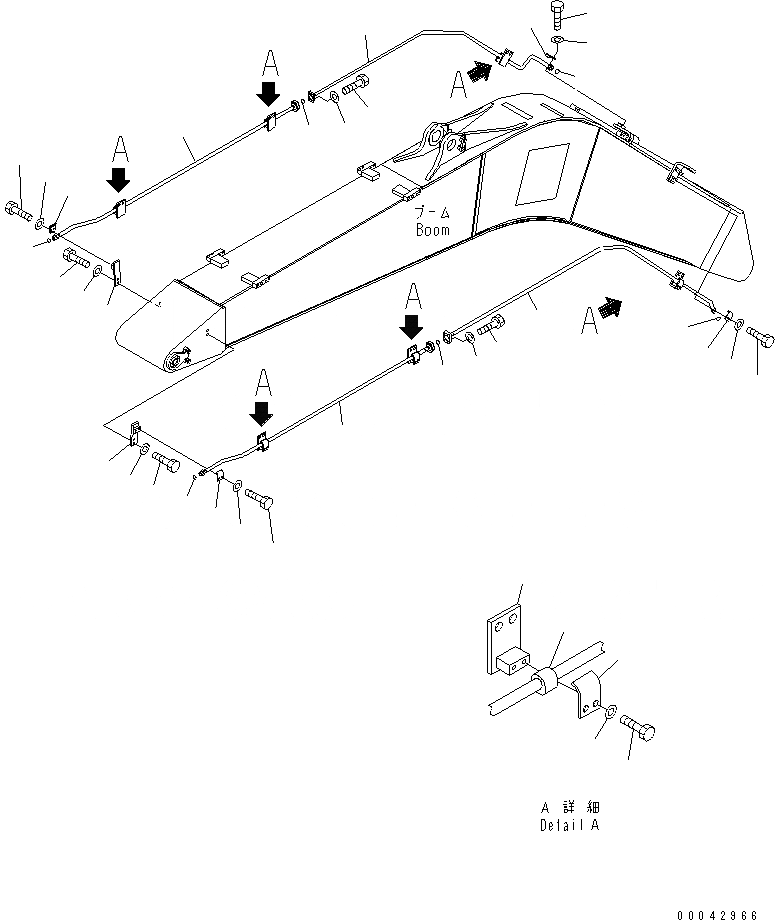 A
A
A
ブーム
Boom
A
A
A
A 詳細
Detail A
00042966