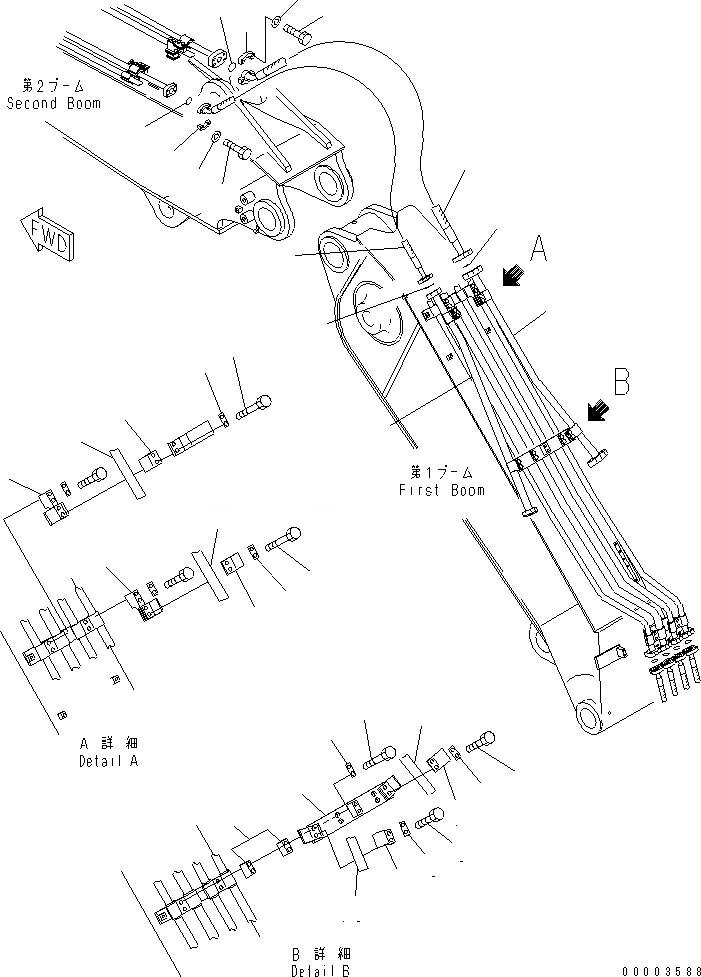 第2ブーム
Second Boom

FWD

A

B

第1ブーム
First Boom

A 詳細
Detail A

B 詳細
Detail B

00003588