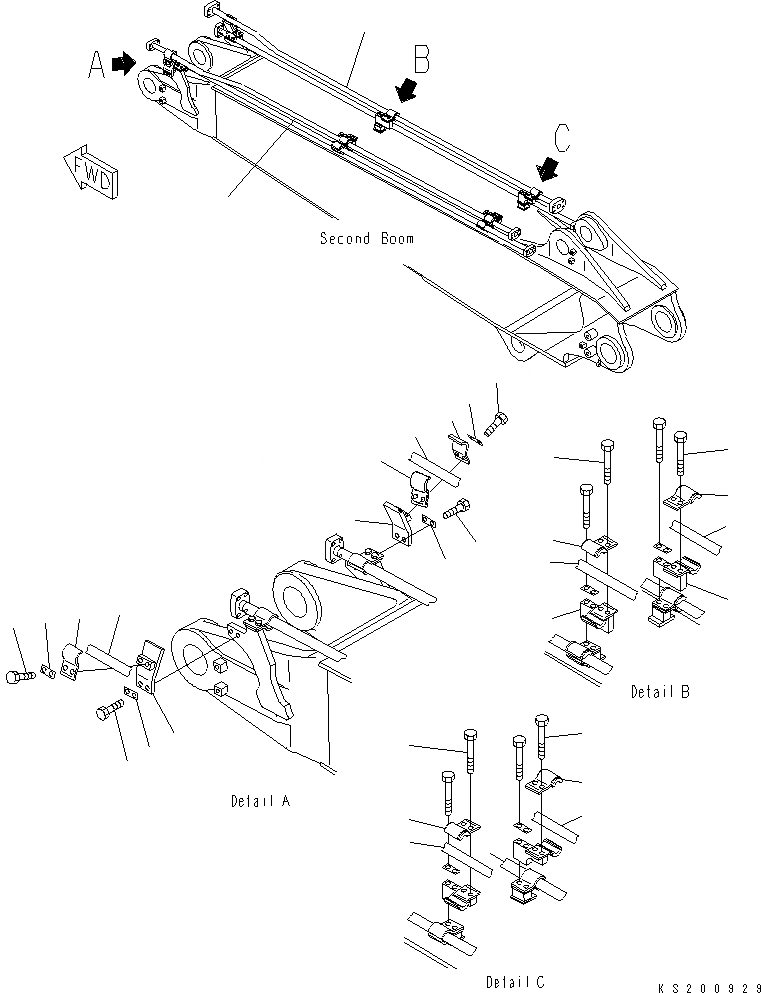 A
B
C
FWD
Second Boom
Detail B
Detail A
Detail C
KS200929