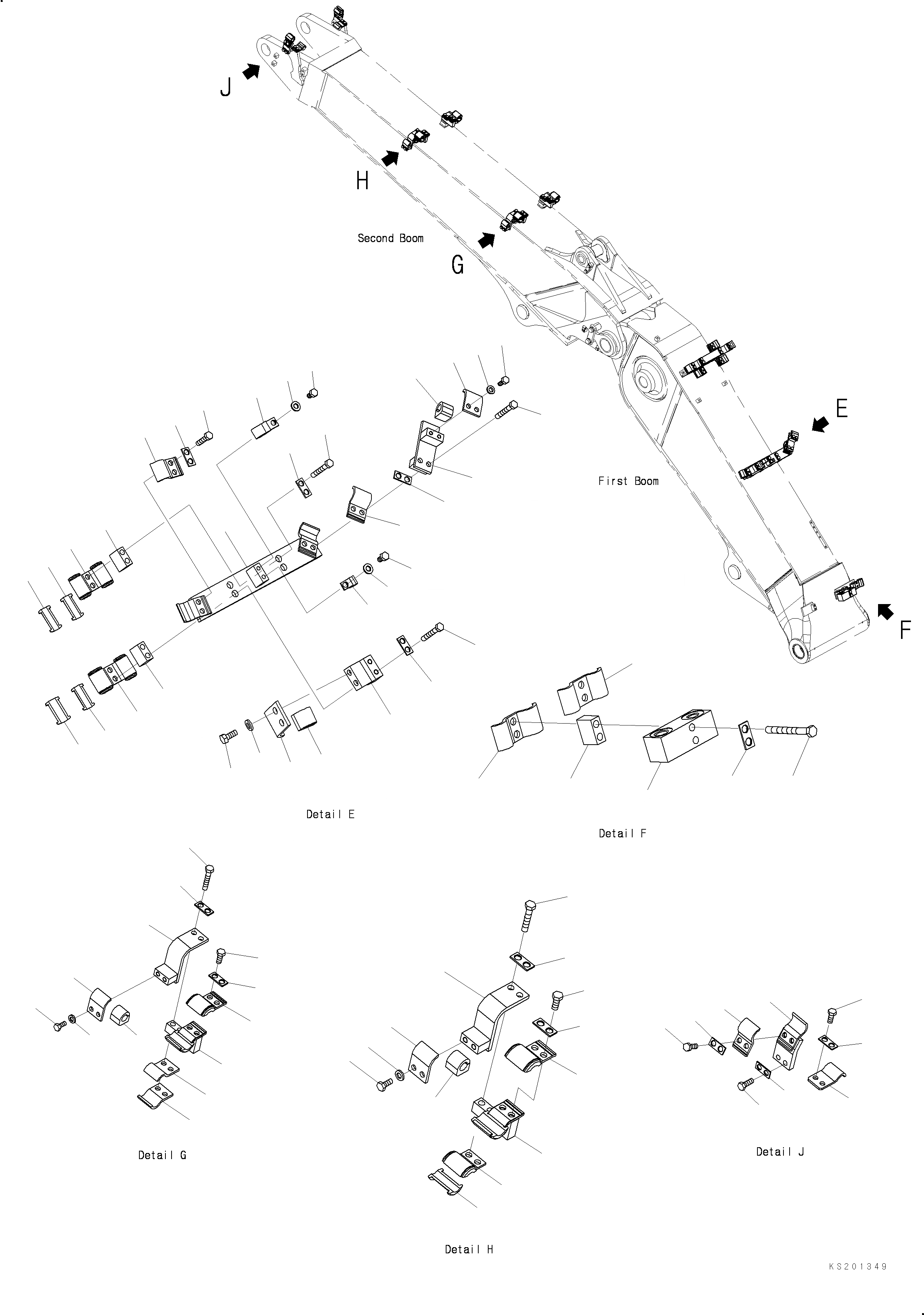 J

H

Second Boom

G

E

First Boom

F

Detail E

Detail F

Detail G

Detail H

Detail J

KS201349