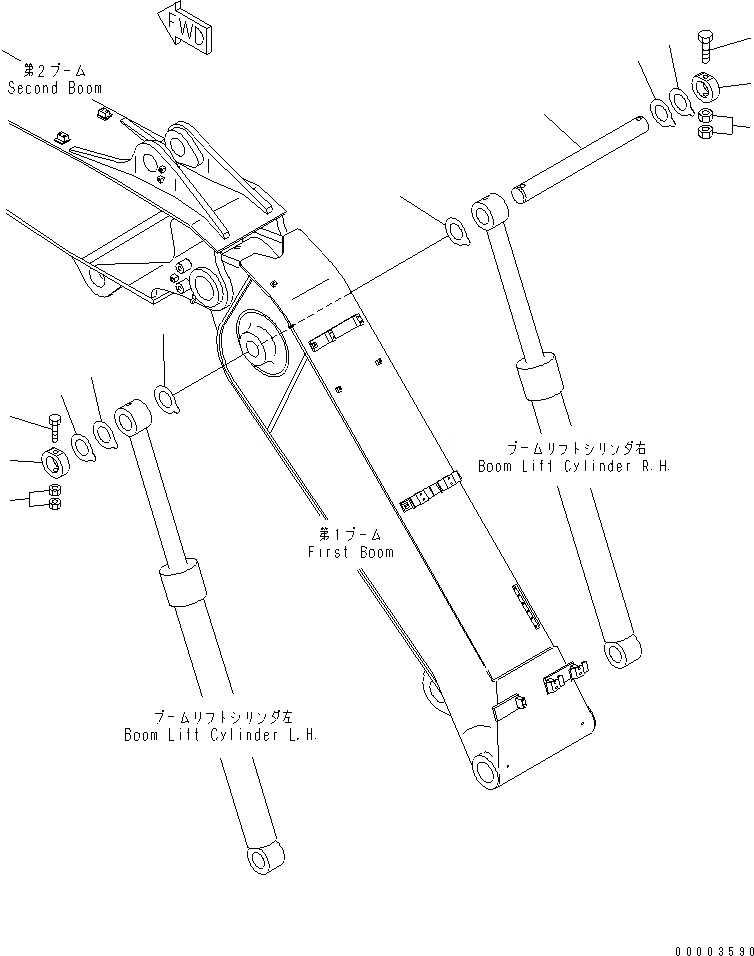 FWD

第2ブーム
Second Boom

ブームリフトシリンダ右
Boom Lift Cylinder R.H.

第1ブーム
First Boom

ブームリフトシリンダ左
Boom Lift Cylinder L.H.

00003590