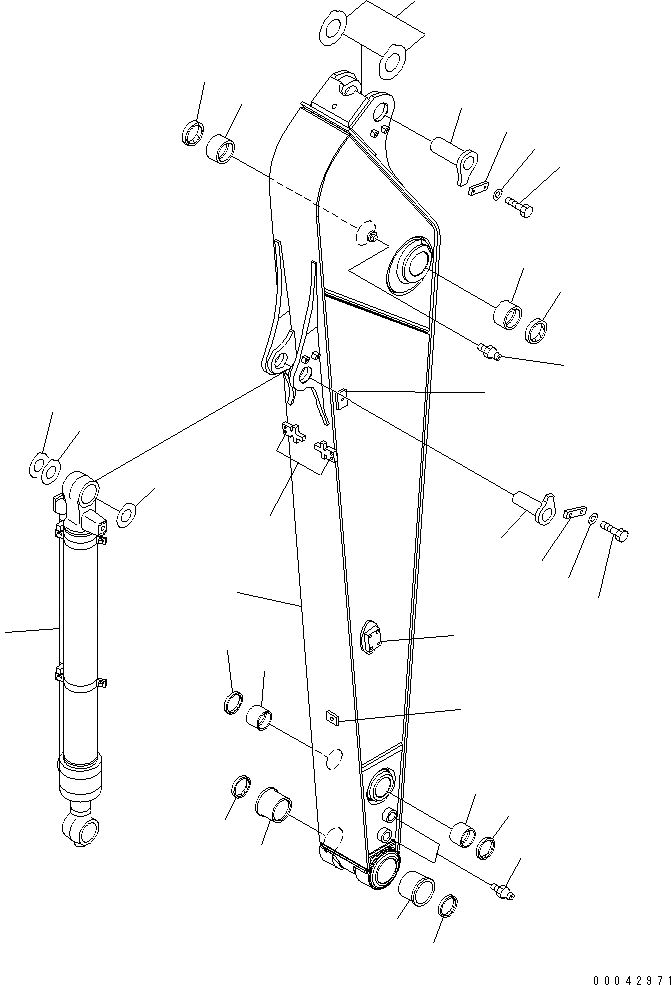 00042971