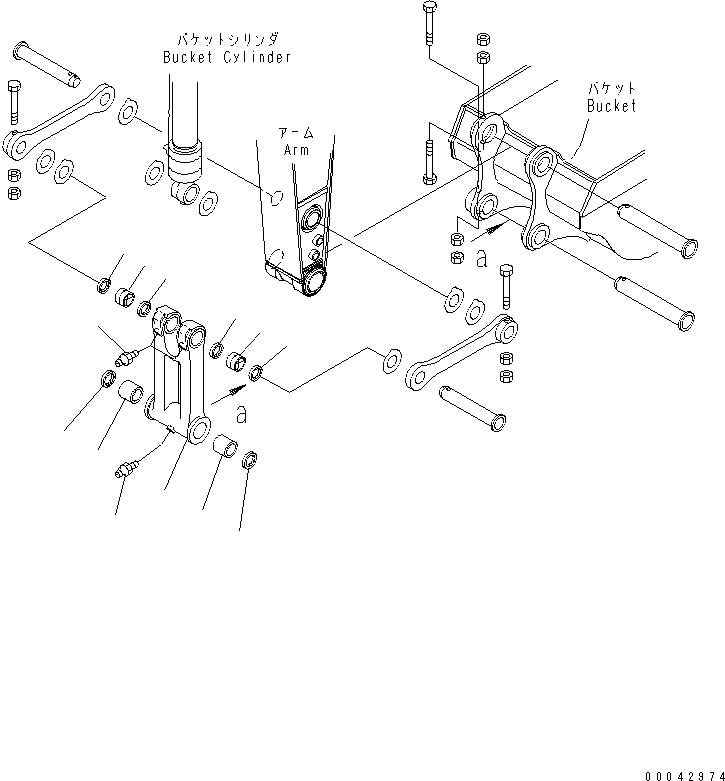 バケットシリンダ
Bucket Cylinder

アーム
Arm

バケット
Bucket

a

a

00042974