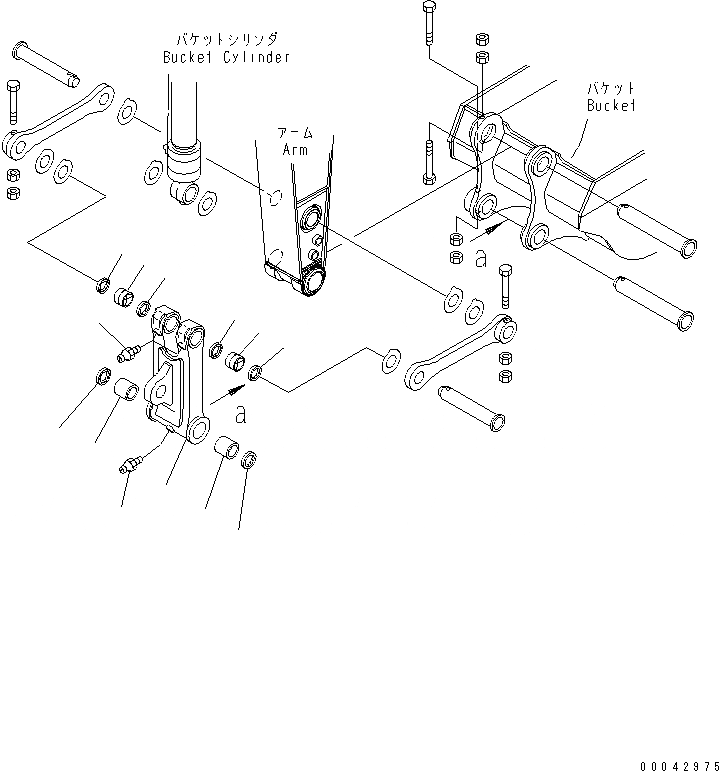 バケットシリンダ
Bucket Cylinder

アーム
Arm

バケット
Bucket

a

a

00042975