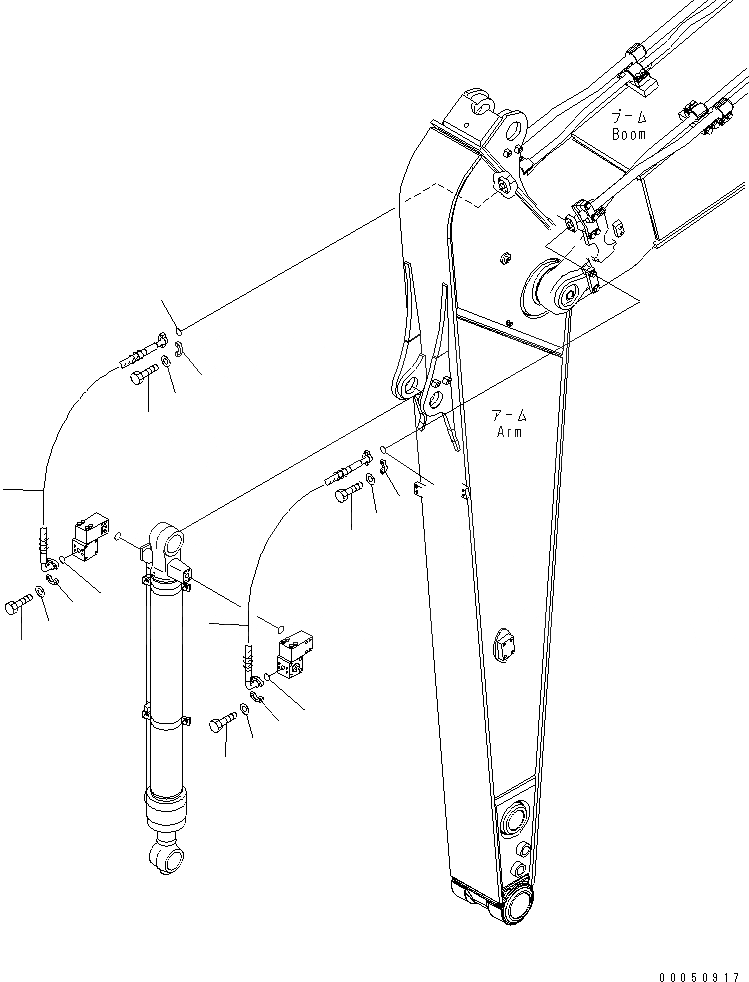 ブーム
Boom

アーム
Arm

00050917