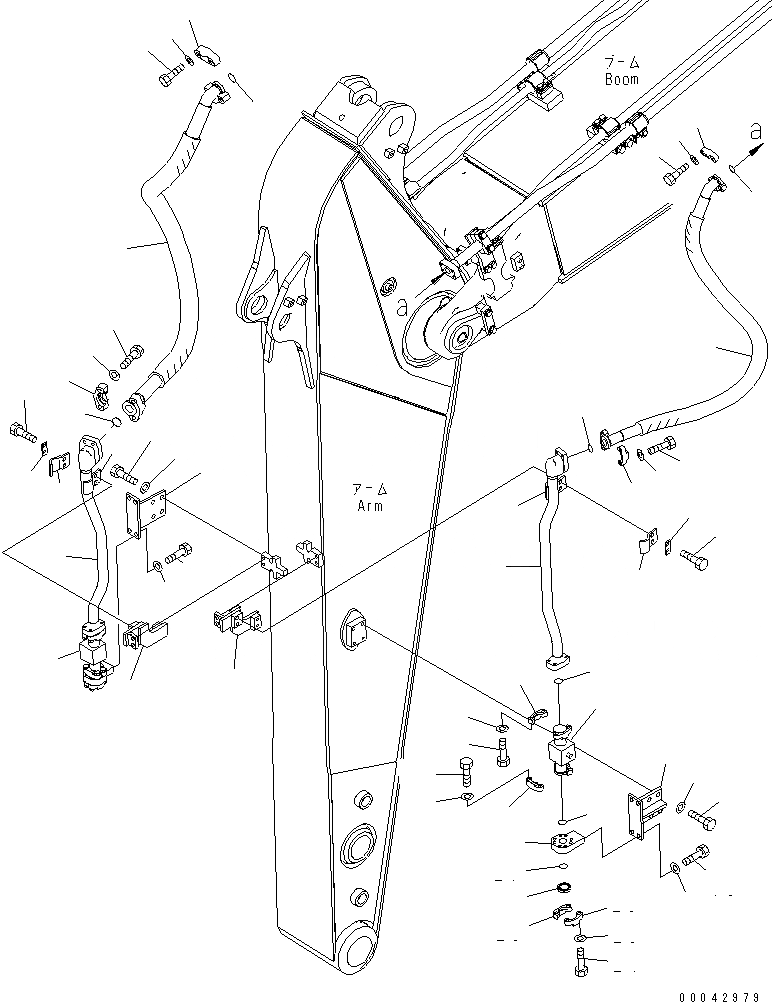 ブーム
Boom

a

a

アーム
Arm

00042979