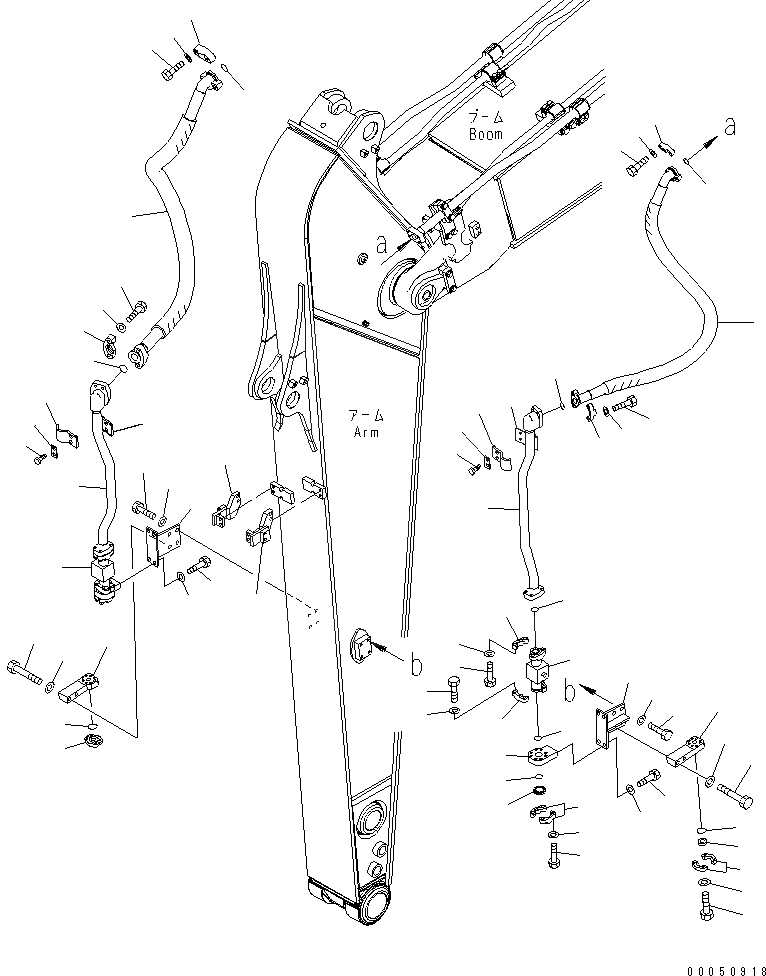 ブーム
Boom

a

a

アーム
Arm

b

b

00050918