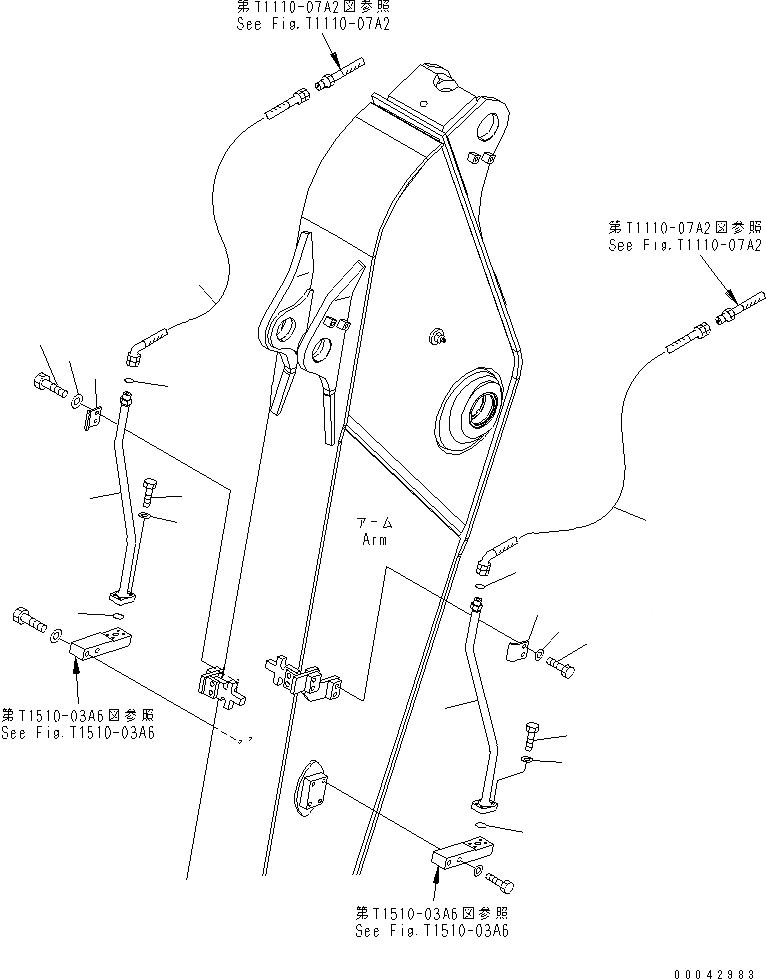 第T1110-07A2図参照
See Fig.T1110-07A2

第T1110-07A2図参照
See Fig.T1110-07A2

アーム
Arm

第T1510-03A6図参照
See Fig.T1510-03A6

第T1510-03A6図参照
See Fig.T1510-03A6

00042983