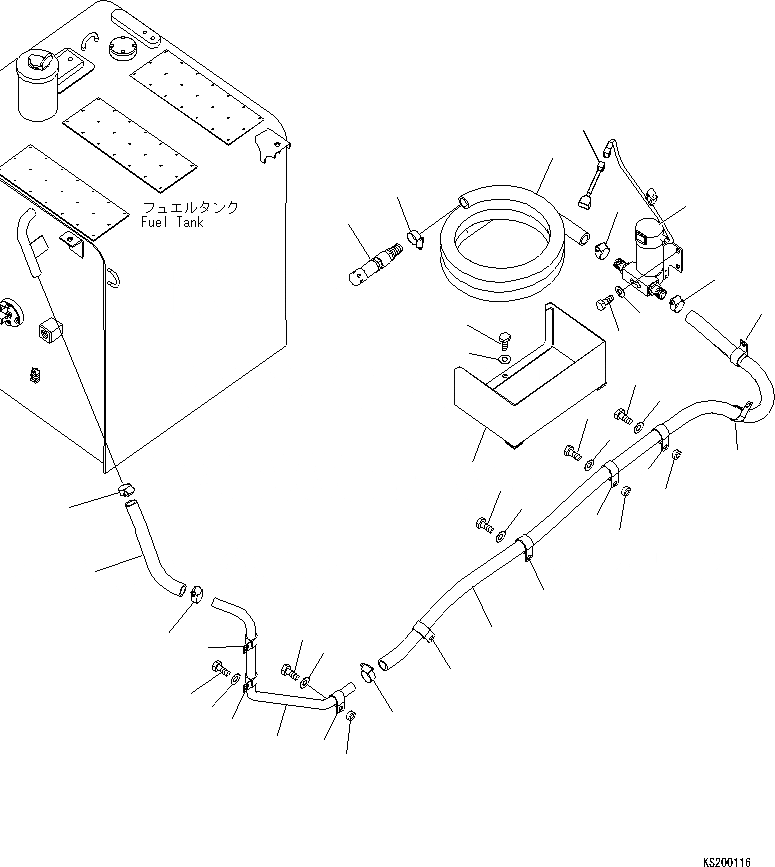 フュエルタンク
Fuel Tank

KS200116