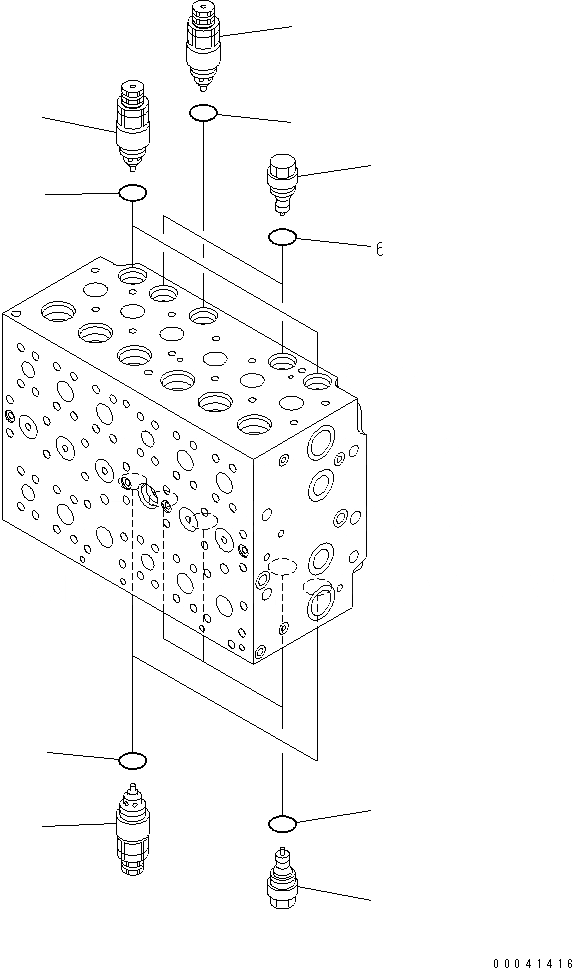 6

00041416